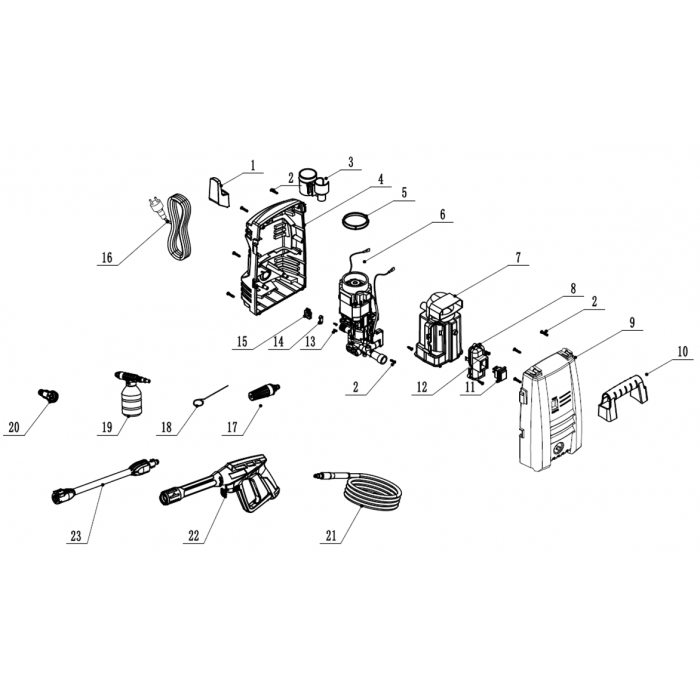 1
2
3
4
5
6
7
8
2
9
10
16
15
14
13
2
12
11
20
19
18
17
23
22
21