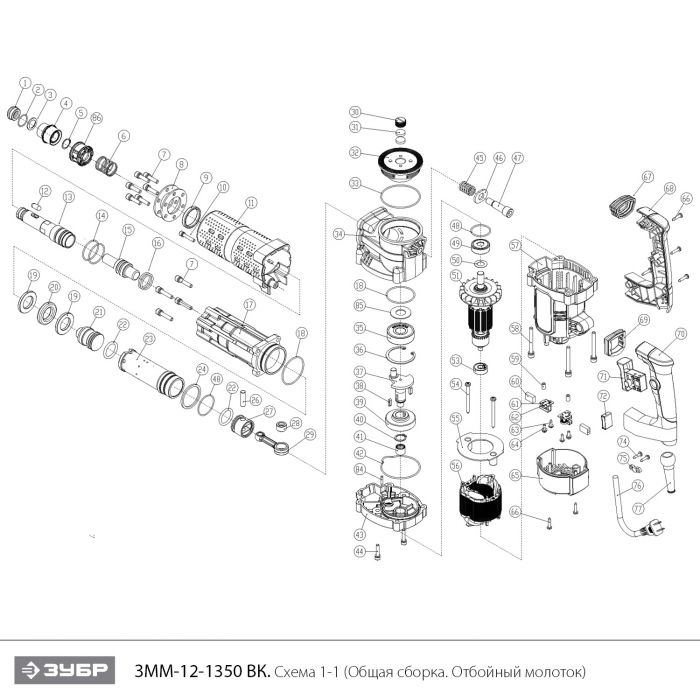 1 2 3 4 5 86 6 7 8 9 10 11 12 13 14 15 16 7 17 18 19 20 19 21 22 23 24 48 22 26 27 28 29

30 31 32 33 34 18 85 35 36 37 38 39 40 41 42 84 43 44

45 46 47 48 49 50 51 53 54 55 56 57 58 59 60 61 62 63 64 65 66

67 68 66 69 70 71 72 74 75 76 77

ЗУБР

ЗММ-12-1350 ВК. Схема 1-1 (Общая сборка. Отбойный молоток)