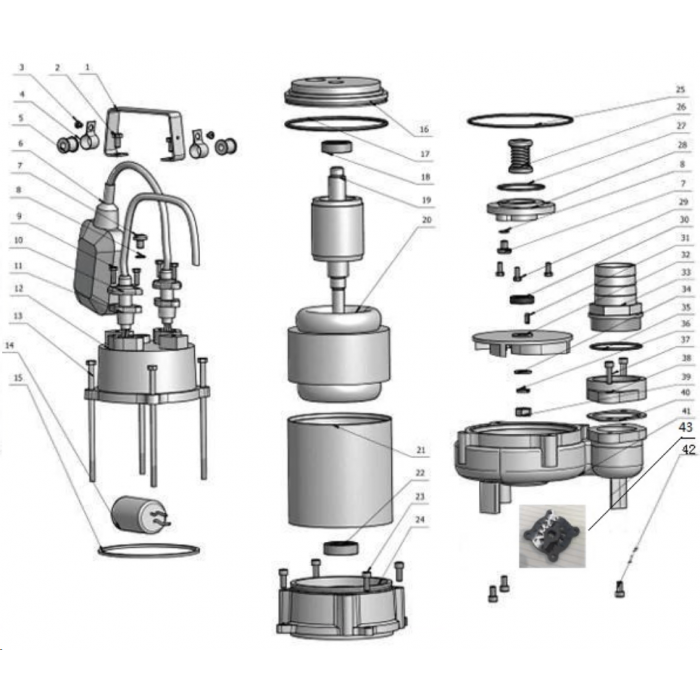 3 2 1
4
5
6
7
8
9
10
11
12
13
14
15
16
17
18
19
20
21
22
23
24
25
26
27
28
8
7
29
30
31
32
33
34
35
36
37
38
39
40
41
43
42