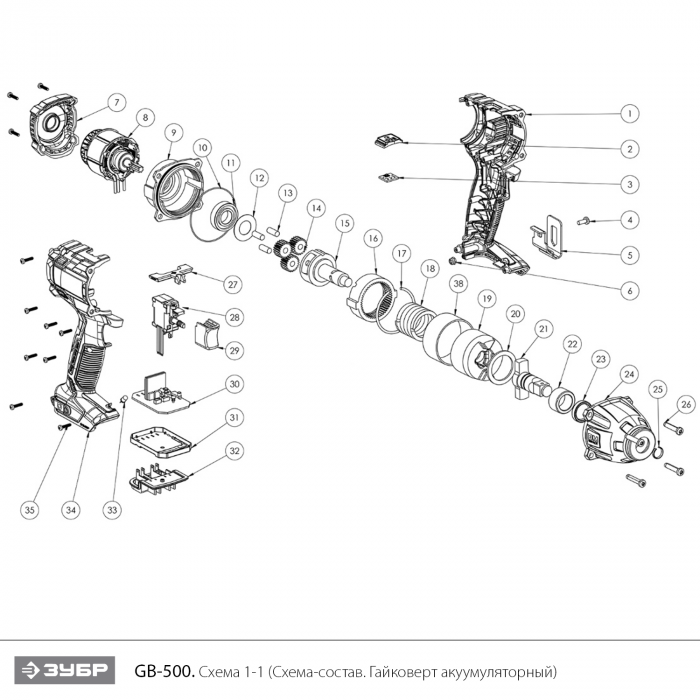 7
8
9
10
11
12
13
14
15
16
17
18
38
19
20
21
22
23
24
25
26
1
2
3
4
5
6
27
28
29
30
31
32
35
34
33

ЗУБР

GB-500. Схема 1-1 (Схема-состав. Гайковерт акуумуляторный)