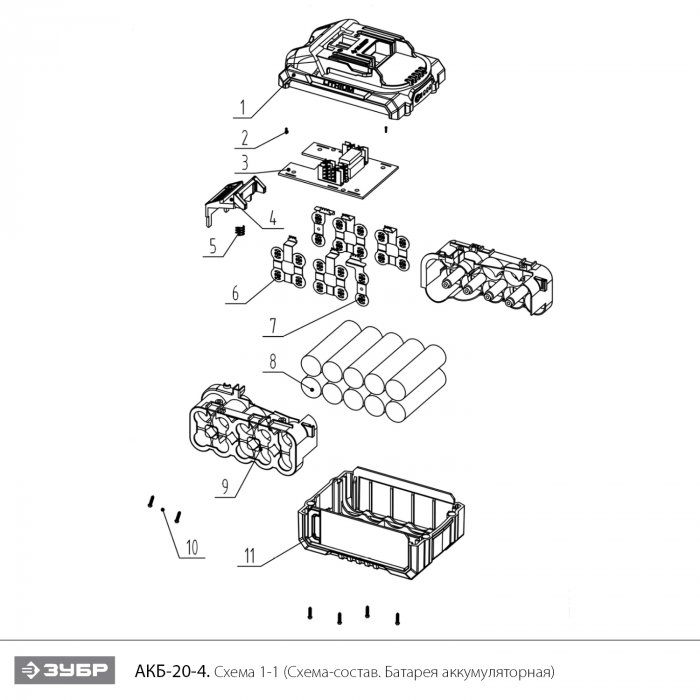 1
2
3
4
5
6
7
8
9
10
11

ЗУБР

АКБ-20-4. Схема 1-1 (Схема-состав. Батарея аккумуляторная)