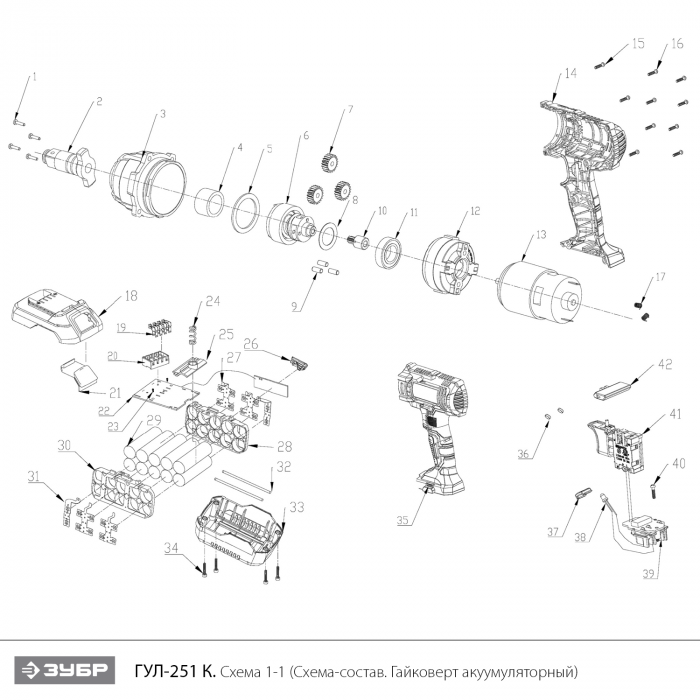 1
2
3
4
5
6
7
8
9
10
11
12
13
14
15
16
17
18
19
20
21
22
23
24
25
26
27
28
29
30
31
32
33
34
35
36
37
38
39
40
41
42

ЗУБР ГУЛ-251 К. Схема 1-1 (Схема-состав. Гайковерт акуумуляторный)