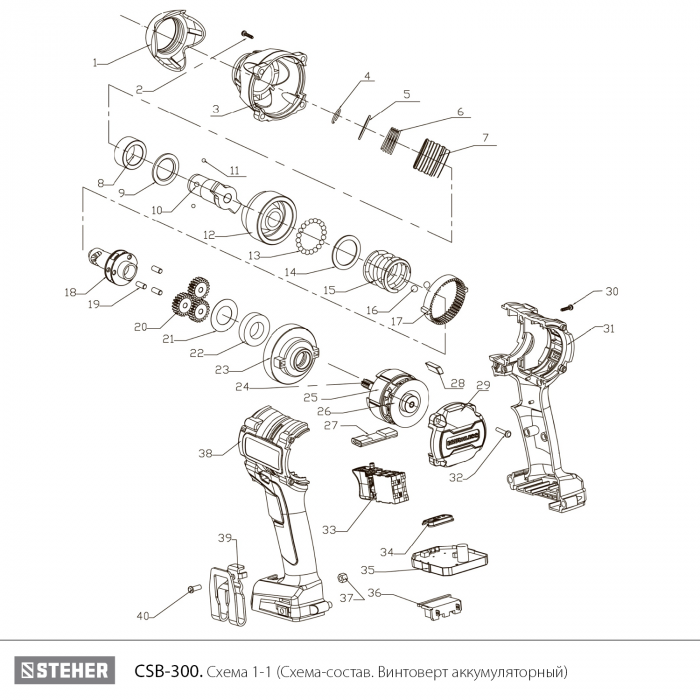 1
2
3
4
5
6
7
8
9
10
11
12
13
14
15
16
17
18
19
20
21
22
23
24
25
26
27
28
29
30
31
32
33
34
35
36
37
38
39
40

STEHER CSB-300. Схема 1-1 (Схема-состав. Винтоверт аккумуляторный)