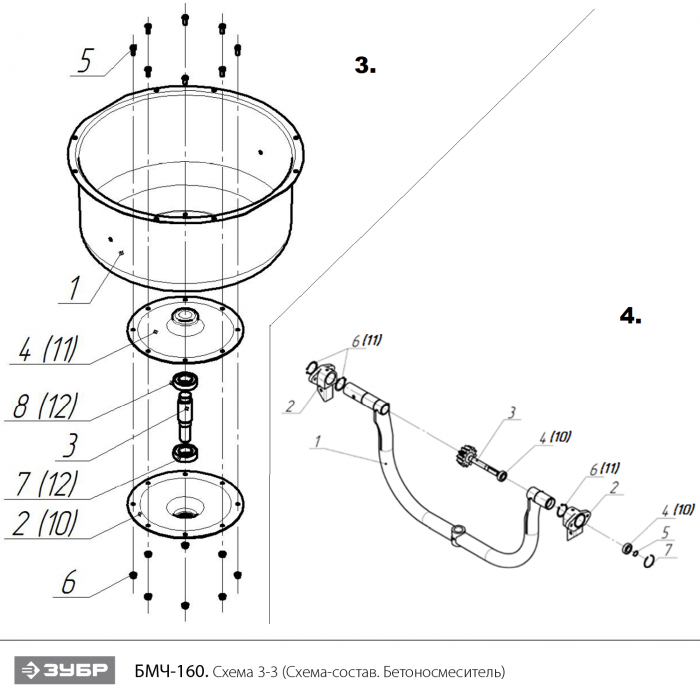 3.

5

1

4 (11)

8 (12)

3

7 (12)

2 (10)

6

4.

6 (11)

2

1

3

4 (10)

6 (11)

2

4 (10)

5

7

ЗУБР

БМЧ-160. Схема 3-3 (Схема-состав. Бетоносмеситель)