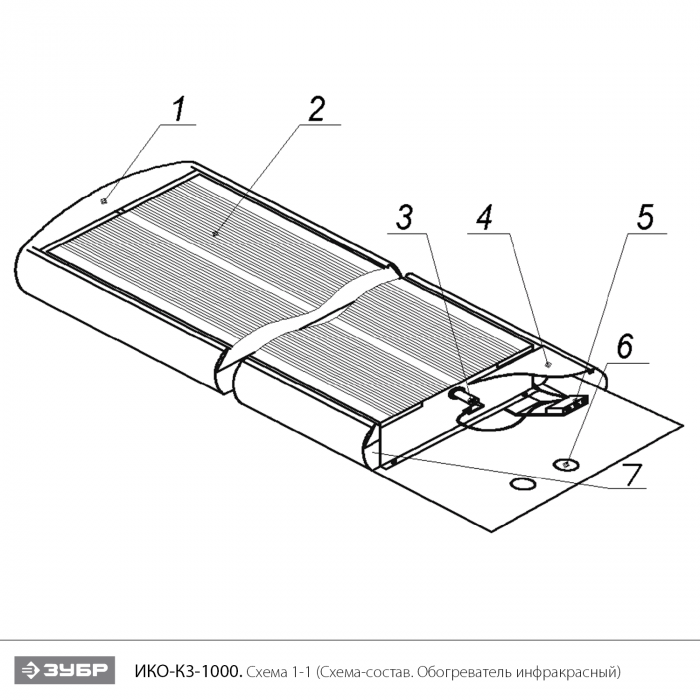 1
2
3
4
5
6
7

ЗУБР ИКО-К3-1000. Схема 1-1 (Схема-состав. Обогреватель инфракрасный)