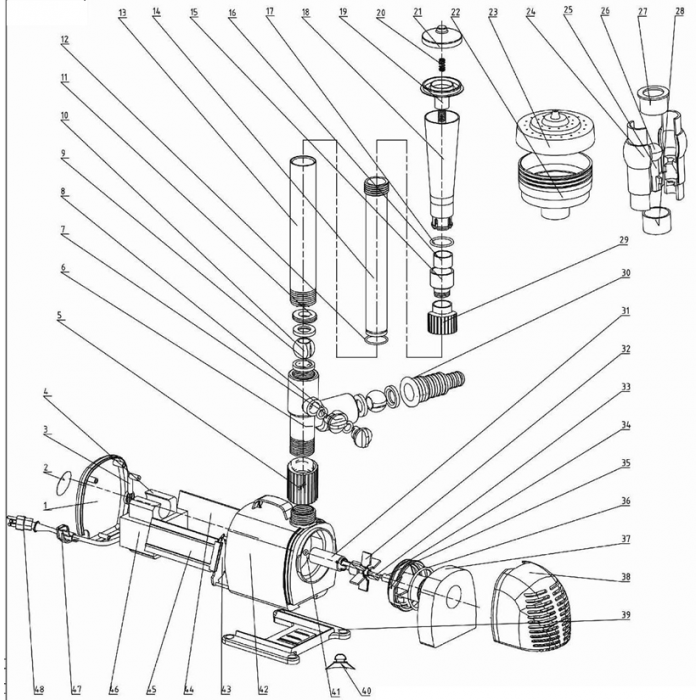 13 14 15 16 17 18 19 20 21 22 23 24 25 26 27 28
12
11
10
9
8
7
6
5
4
3
2
1
29
30
31
32
33
34
35
36
37
38
39
48 47 46 45 44 43 42 41 40