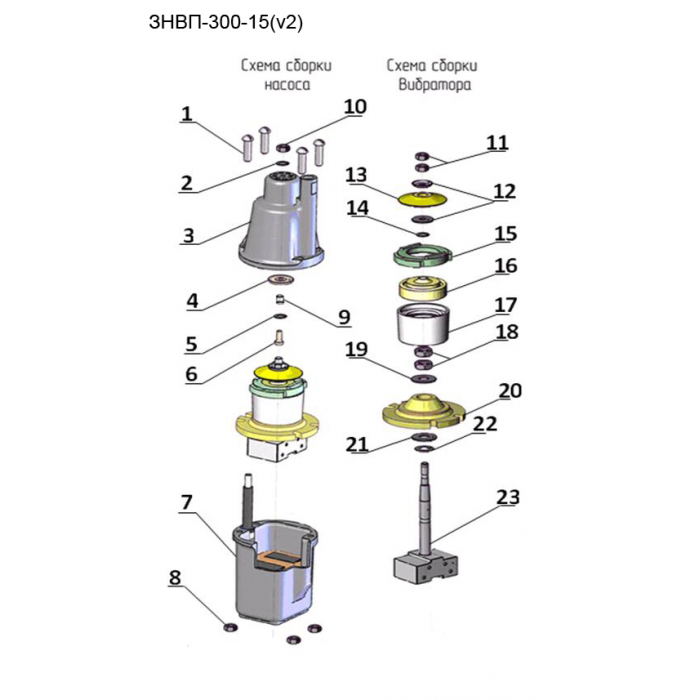 ЗНВП-300-15(v2)

Схема сборки насоса

Схема сборки Вибратора

1
10
2
3
4
9
5
6
7
8
11
13
12
14
15
16
17
18
19
20
21
22
23