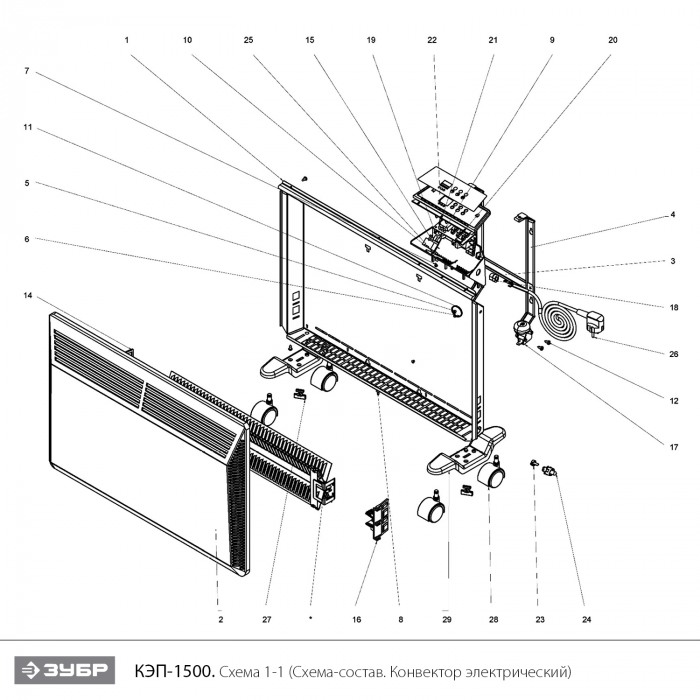 1 10 25 15 19 22 21 9 20

7

11

5

6

14

4

3

18

26

12

17

2 27 * 16 8 29 28 23 24

ЗУБР

КЭП-1500. Схема 1-1 (Схема-состав. Конвектор электрический)