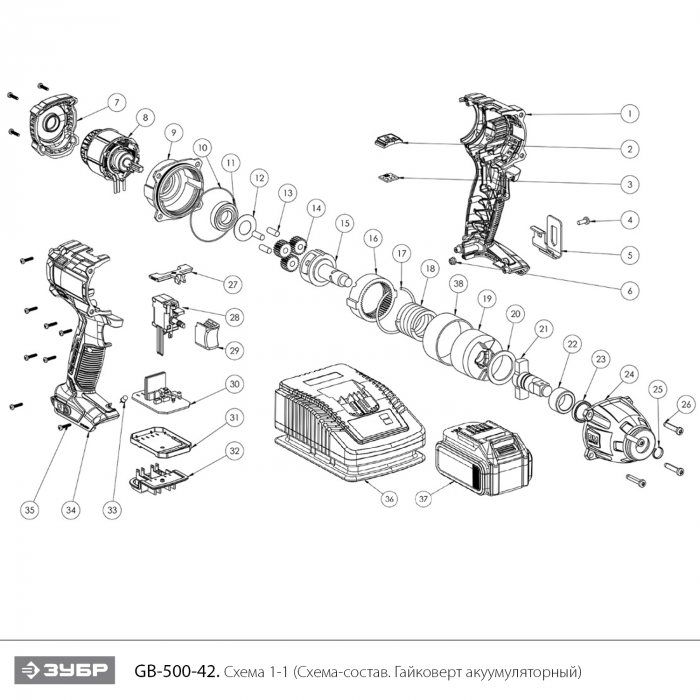 7
8
9
10
11
12
13
14
15
16
17
18
38
19
20
21
22
23
24
25
26
1
2
3
4
5
6
27
28
29
30
31
32
33
34
35
36
37

ЗУБР GB-500-42. Схема 1-1 (Схема-состав. Гайковерт акуумуляторный)