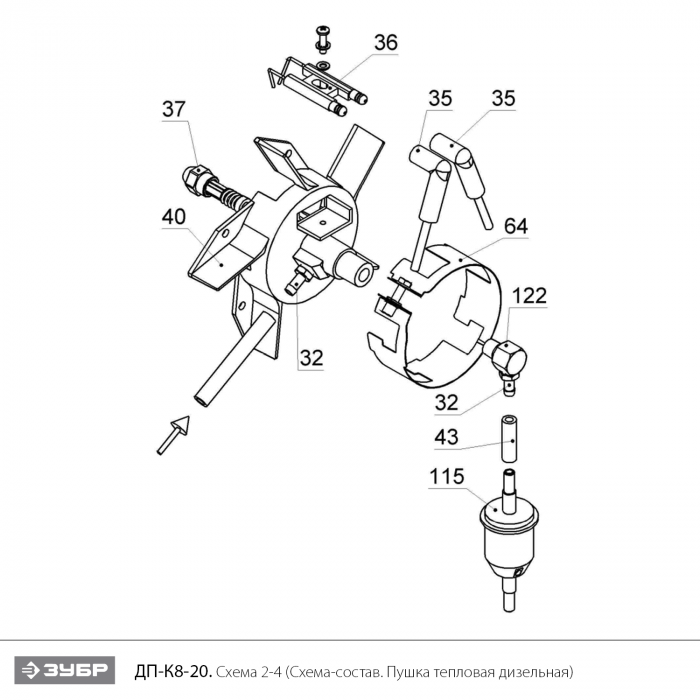 36
37
35
35
40
64
122
32
32
43
115

ЗУБР ДП-К8-20. Схема 2-4 (Схема-состав. Пушка тепловая дизельная)