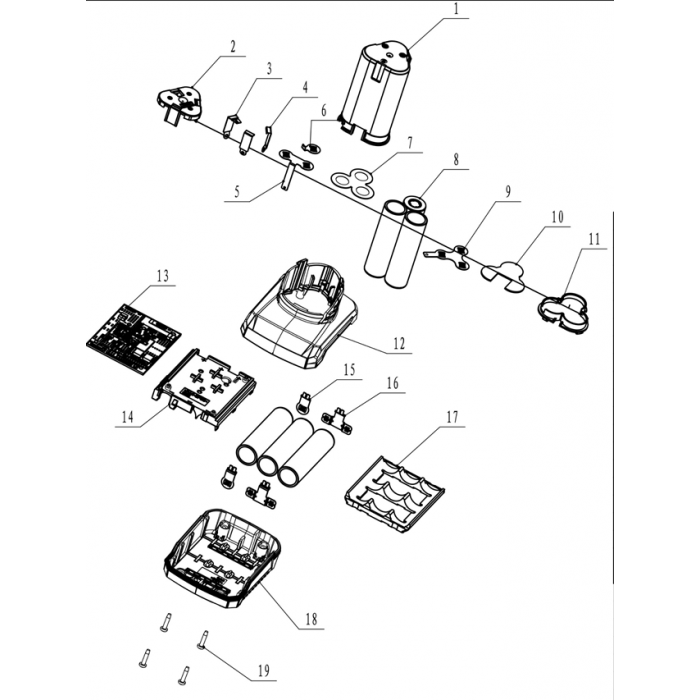 1
2
3
4
6
7
8
5
9
10
11
13
12
15
16
14
17
18
19