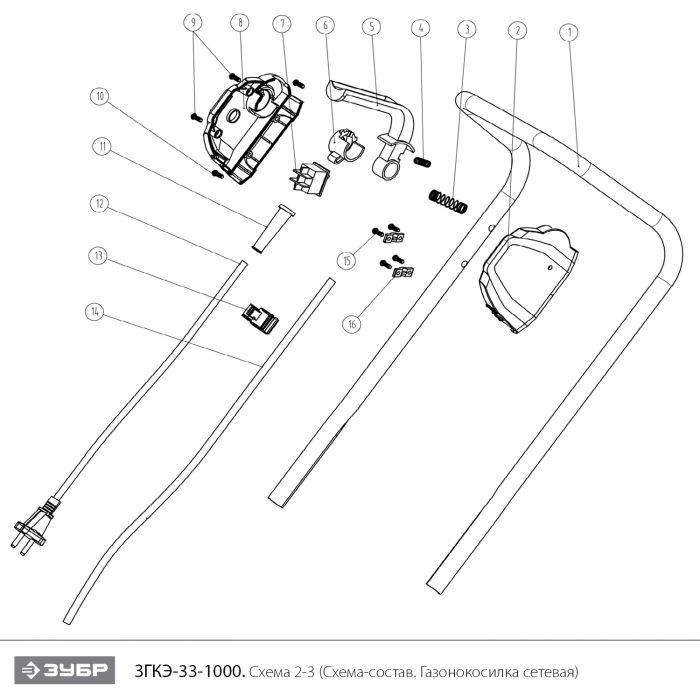 9
8
7
6
5
4
3
2
1
10
11
12
13
14
15
16

ЗУБР

ЗГКЭ-33-1000. Схема 2-3 (Схема-состав. Газонокосилка сетевая)