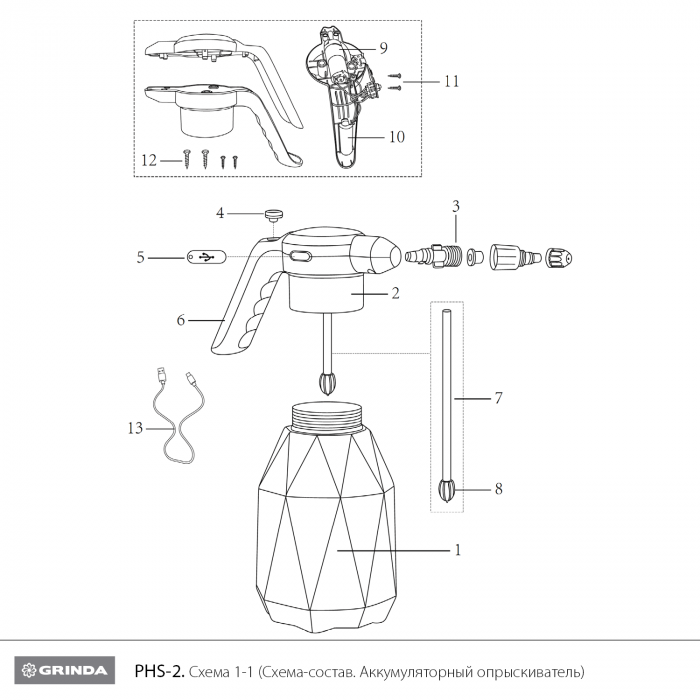 9
11
10
12
4
3
5
2
6
7
13
8
1

GRINDA PHS-2. Схема 1-1 (Схема-состав. Аккумуляторный опрыскиватель)