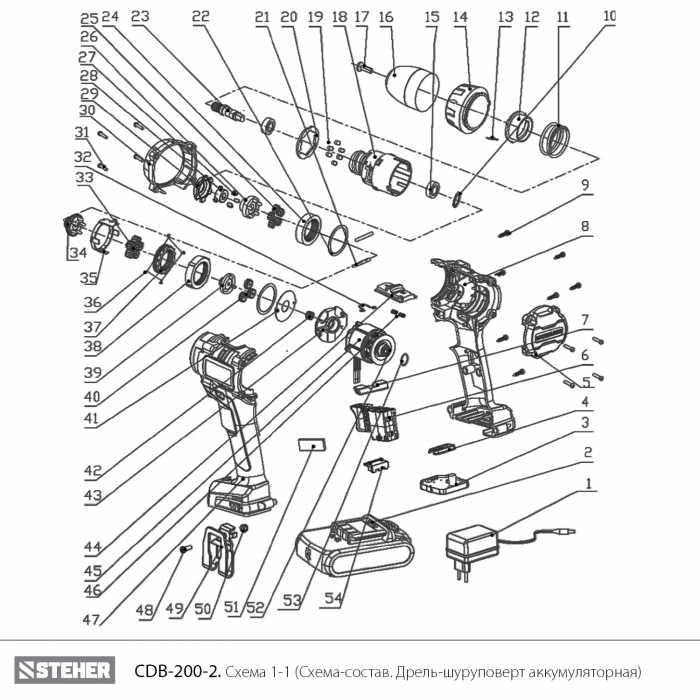 25 24 23 22 21 20 19 18 17 16 15 14 13 12 11 10
26
27
28
29
30
31
32
33
34
35
36
37
38
39
40
41
42
43
44
45
46
47
48 49 50 51 52 53 54
9
8
7
6
5
4
3
2
1

STEHER CDB-200-2. Схема 1-1 (Схема-состав. Дрель-шуруповерт аккумуляторная)