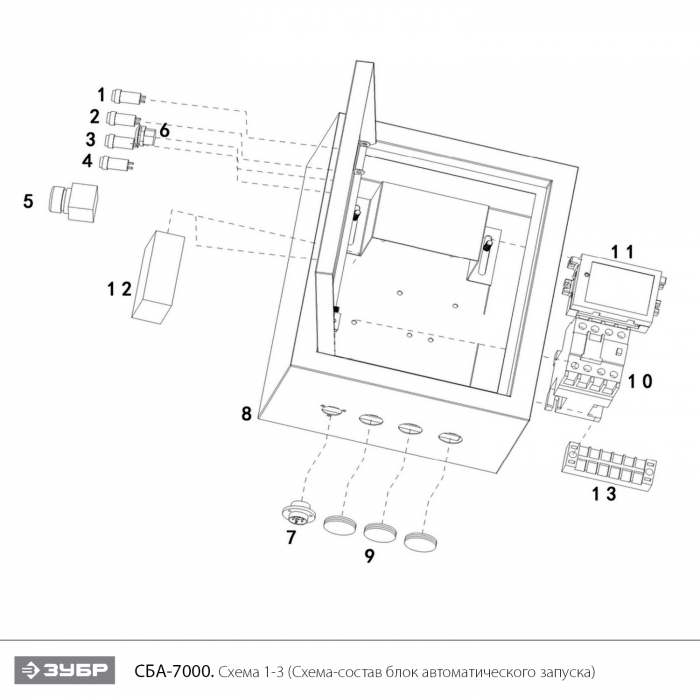 1
2
6
3
4
5
1 2
1 1
1 0
8
1 3
7
9

ЗУБР СБА-7000. Схема 1-3 (Схема-состав блок автоматического запуска)