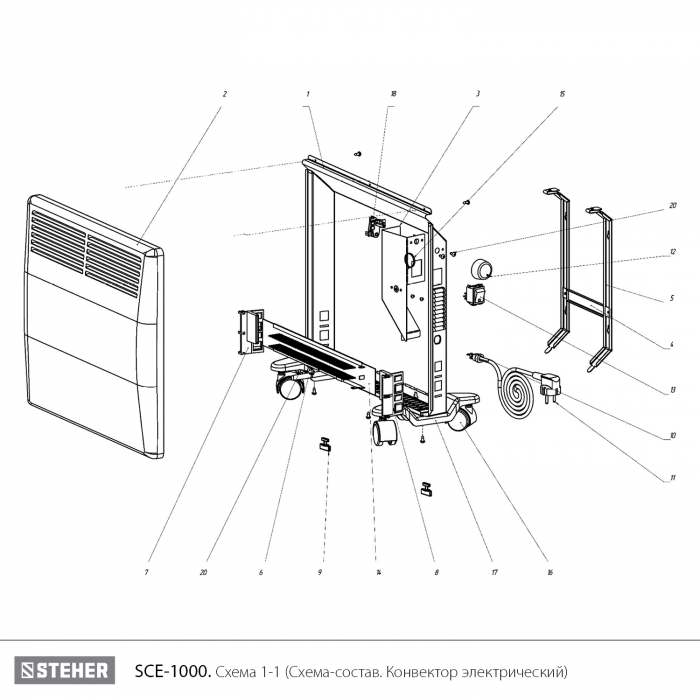 2
1
18
3
15
20
12
5
4
13
10
11
7
20
6
9
14
8
17
16

STEHER SCE-1000. Схема 1-1 (Схема-состав. Конвектор электрический)