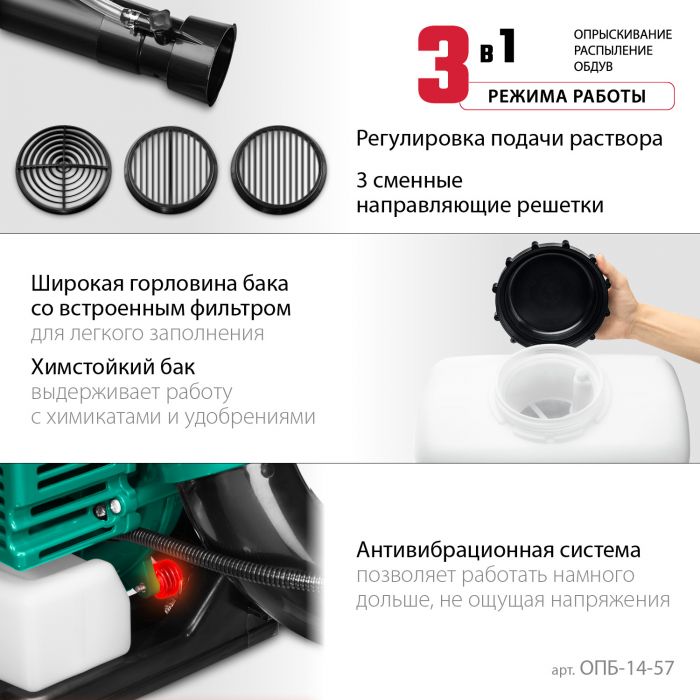 3 в 1
ОПРЫСКИВАНИЕ
РАСПЫЛЕНИЕ
ОБДУВ
РЕЖИМА РАБОТЫ

Регулировка подачи раствора

3 сменные направляющие решетки

Широкая горловина бака со встроенным фильтром
для легкого заполнения

Химстойкий бак
выдерживает работу с химикатами и удобрениями

Антивибрационная система
позволяет работать намного дольше, не ощущая напряжения

арт. ОПБ-14-57