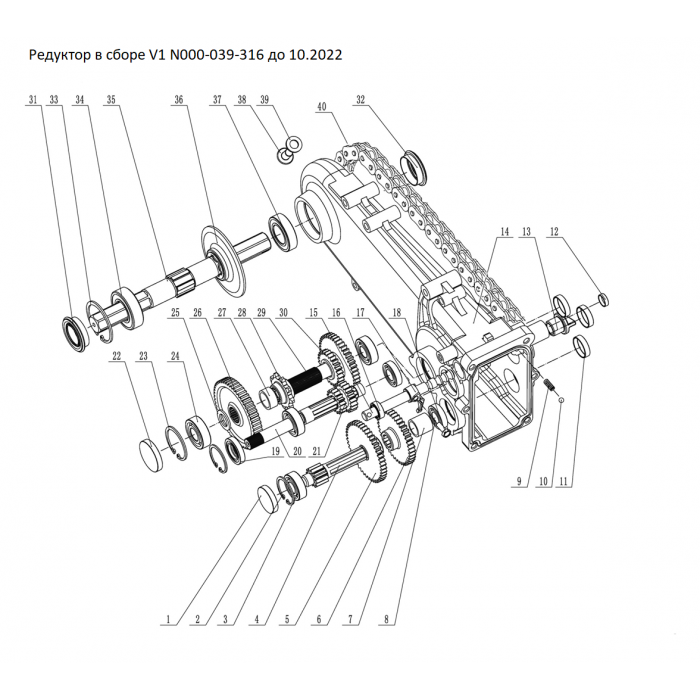 Редуктор в сборе V1 N000-039-316 до 10.2022

31 33 34 35 36 37 38 39 40 32

14 13 12

25 26 27 28 29 30 15 16 17 18

22 23 24

19 20 21

9 10 11

1 2 3 4 5 6 7 8