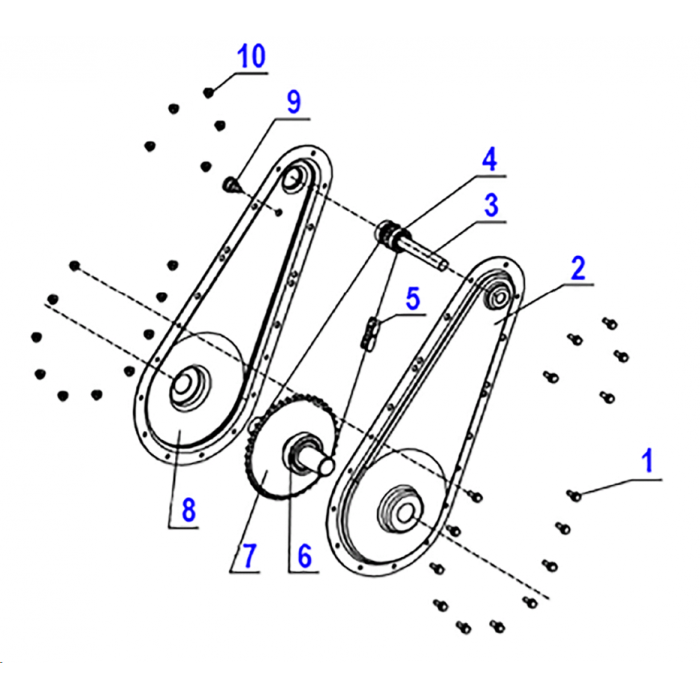 10
9
4
3
2
5
1
8
7
6