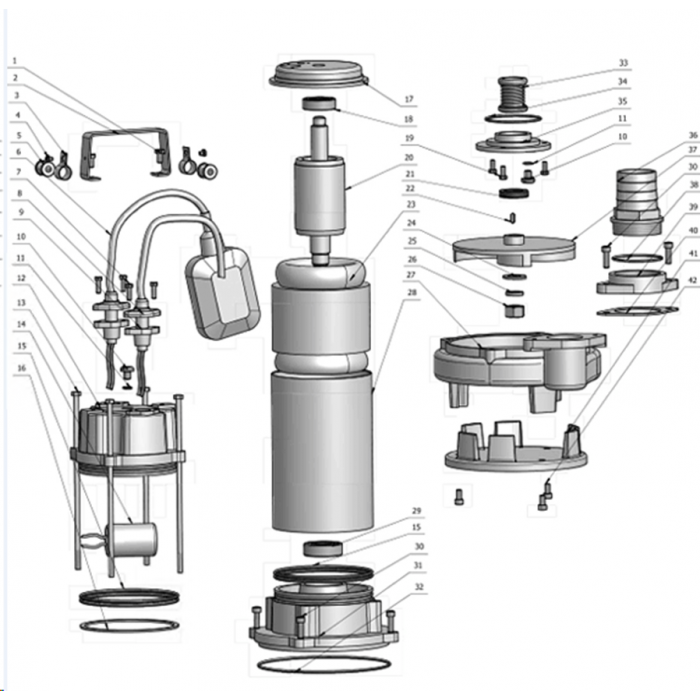 1
2
3
4
5
6
7
8
9
10
11
12
13
14
15
16
17
18
19
20
21
22
23
24
25
26
27
28
29
15
30
31
32
33
34
35
11
10
36
37
30
38
39
40
41
42