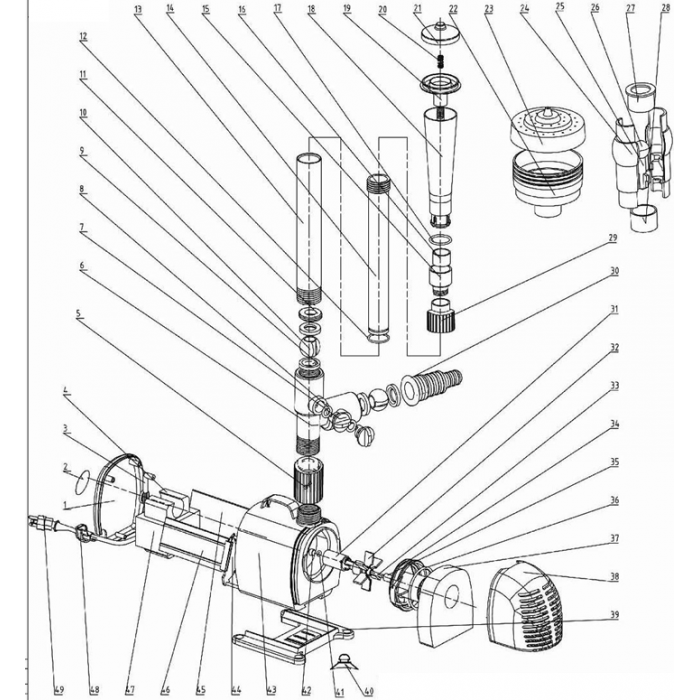 13 14 15 16 17 18 19 20 21 22 23 24 25 26 27 28
12
11
10
9
8
7
6
5
4
3
2
1
29
30
31
32
33
34
35
36
37
38
39
49 48 47 46 45 44 43 42 41 40