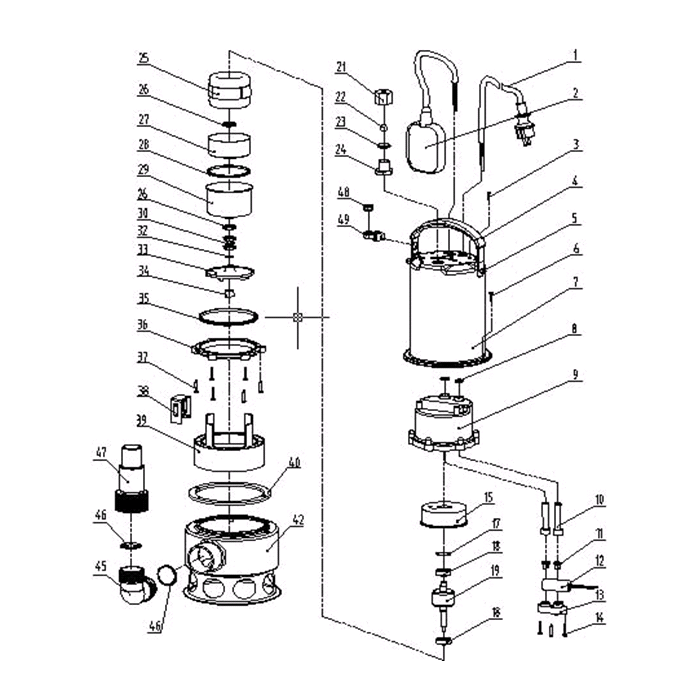 25
26
27
28
29
26
30
32
33
34
35
36
37
38
39
47
46
45
46
40
42
21
22
23
24
48
49
1
2
3
4
5
6
7
8
9
15
17
18
19
18
10
11
12
13
14