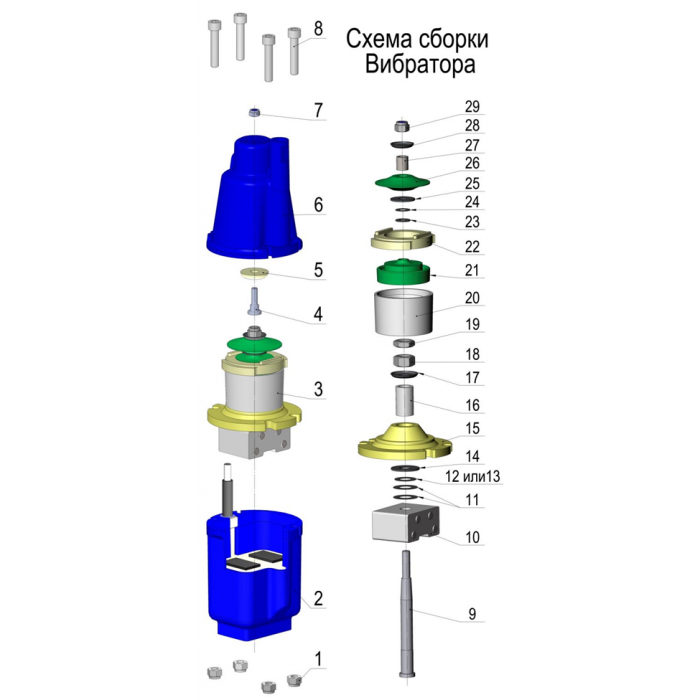 Схема сборки
Вибратора

8
7
6
5
4
3
2
1

29
28
27
26
25
24
23
22
21
20
19
18
17
16
15
14
12 или13
11
10
9