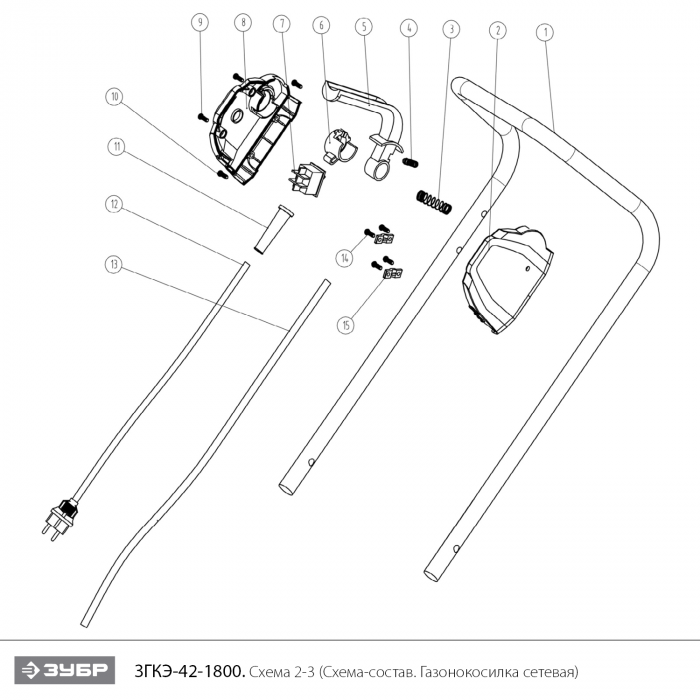 9
8
7
6
5
4
3
2
1
10
11
12
13
14
15

ЗУБР

ЗГКЭ-42-1800. Схема 2-3 (Схема-состав. Газонокосилка сетевая)