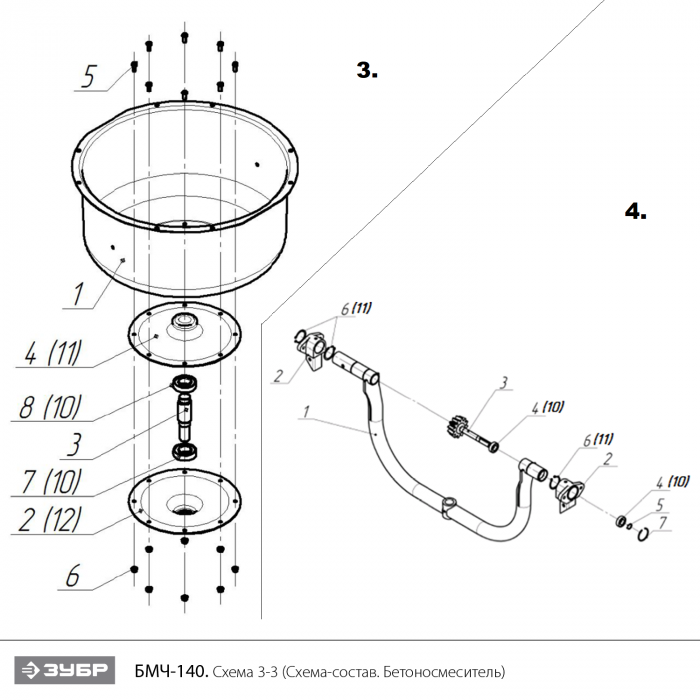 3.

5

1

4 (11)

8 (10)

3

7 (10)

2 (12)

6

4.

6 (11)

2

1

3

4 (10)

6 (11)

2

4 (10)

5

7

ЗУБР

БМЧ-140. Схема 3-3 (Схема-состав. Бетоносмеситель)