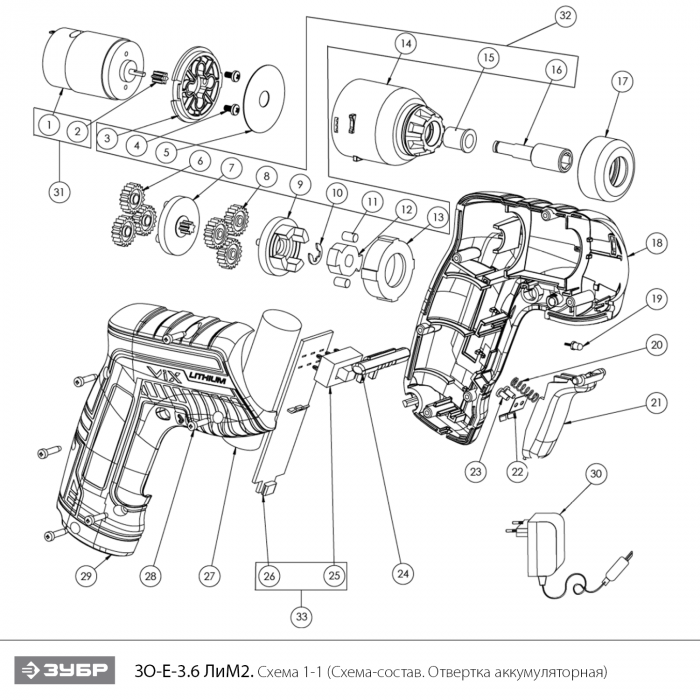 32
14
15
16
17
1
2
3
4
5
31
6
7
8
9
10
11
12
13
18
19
20
21
VIX LITHIUM
23
22
30
29
28
27
26
25
24
33

ЗУБР
ЗО-Е-3.6 ЛиМ2. Схема 1-1 (Схема-состав. Отвертка аккумуляторная)