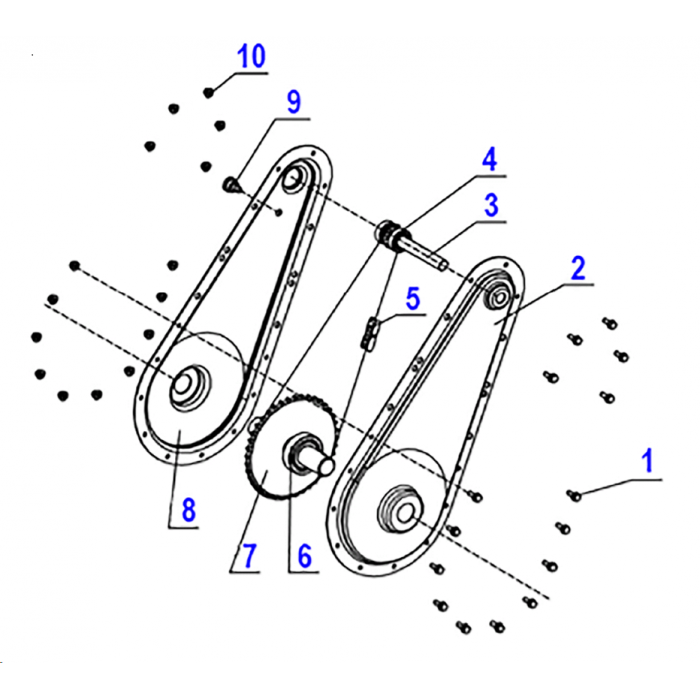 10
9
4
3
2
5
1
8
7
6