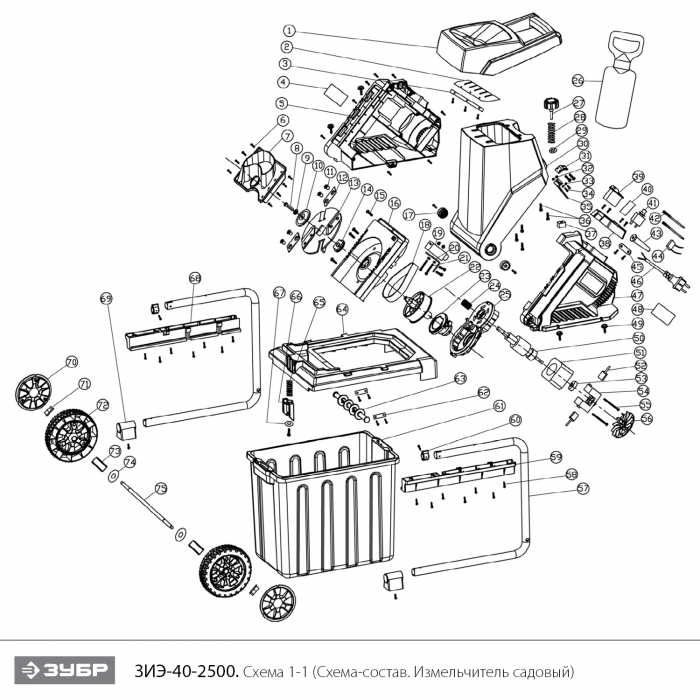 1
2
3
4
5
6
7
8
9
10
11
12
13
14
15
16
17
18
19
20
21
22
23
24
25
26
27
28
29
30
31
32
33
34
35
36
37
38
39
40
41
42
43
44
45
46
47
48
49
50
51
52
53
54
55
56
57
58
59
60
61
62
63
64
65
66
67
68
69
70
71
72
73
74
75

ЗУБР

ЗИЭ-40-2500. Схема 1-1 (Схема-состав. Измельчитель садовый)