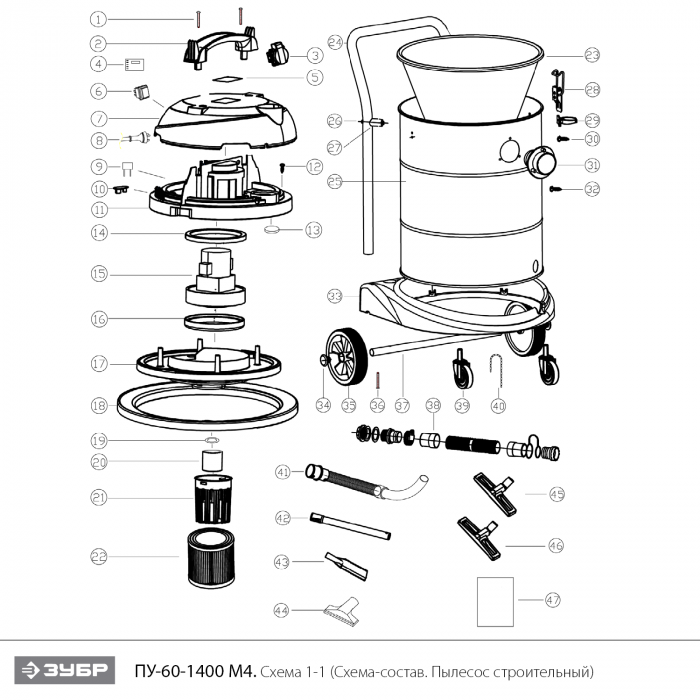 1
2
3
4
5
6
7
8
9
10
11
12
13
14
15
16
17
18
19
20
21
22
23
24
25
26
27
28
29
30
31
32
33
34
35
36
37
38
39
40
41
42
43
44
45
46
47

ЗУБР

ПУ-60-1400 М4. Схема 1-1 (Схема-состав. Пылесос строительный)