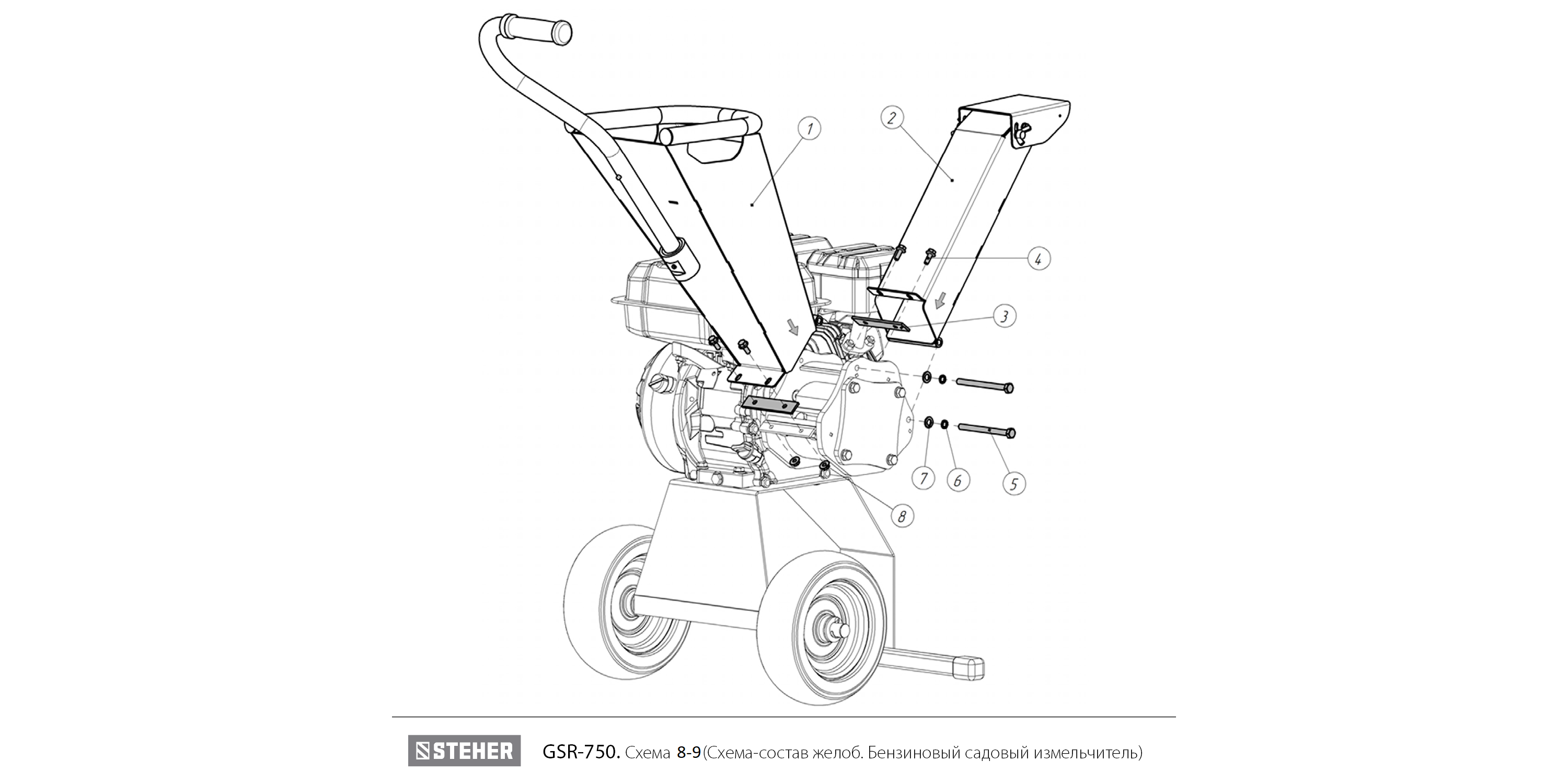 1
2
4
3
7
6
5
8

STEHER GSR-750. Схема 8-9(Схема-состав желоб. Бензиновый садовый измельчитель)