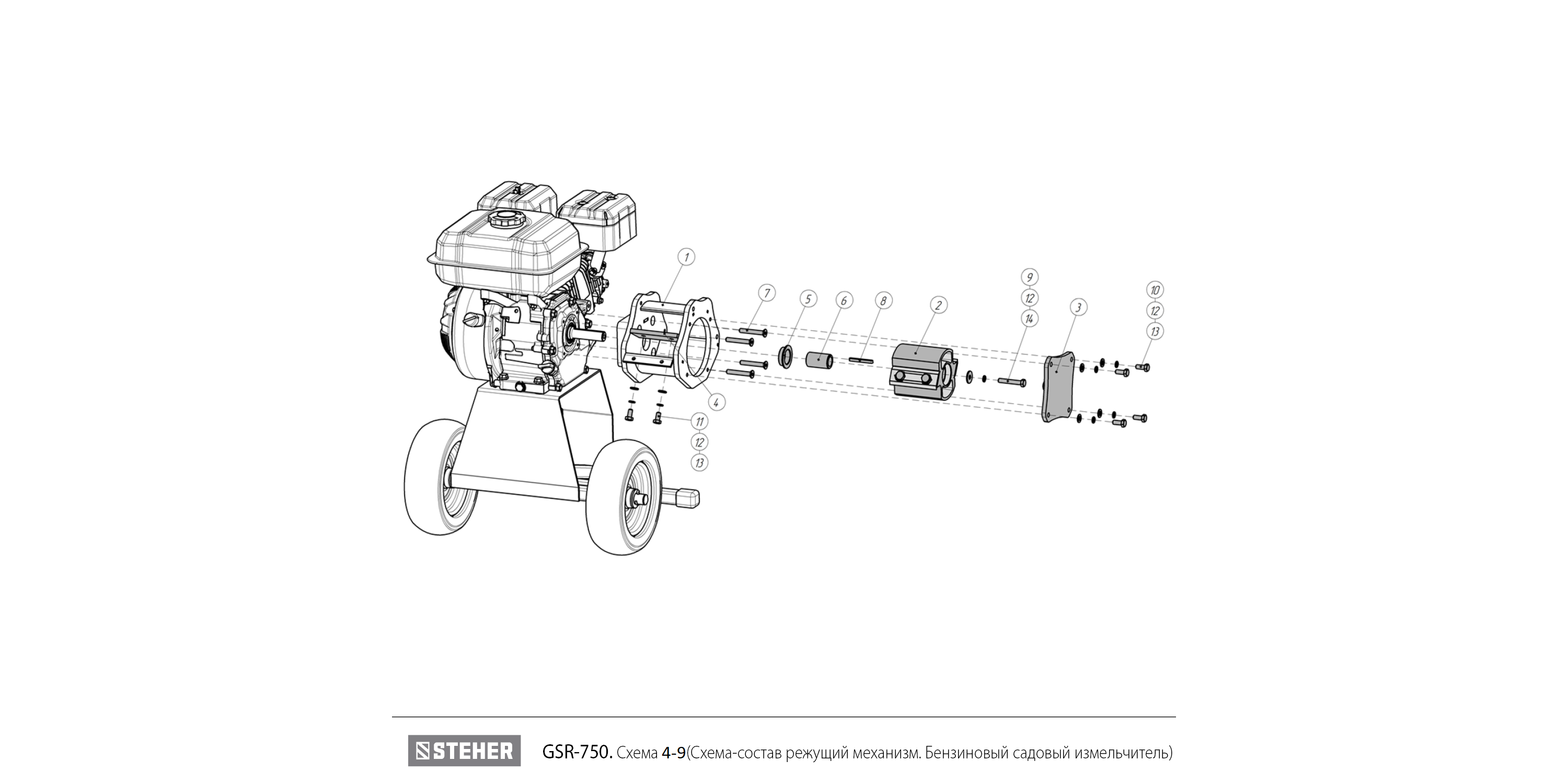 1
7
5
6
8
2
9
12
14
3
10
12
13
4
11
12
13

STEHER GSR-750. Схема 4-9(Схема-состав режущий механизм. Бензиновый садовый измельчитель)