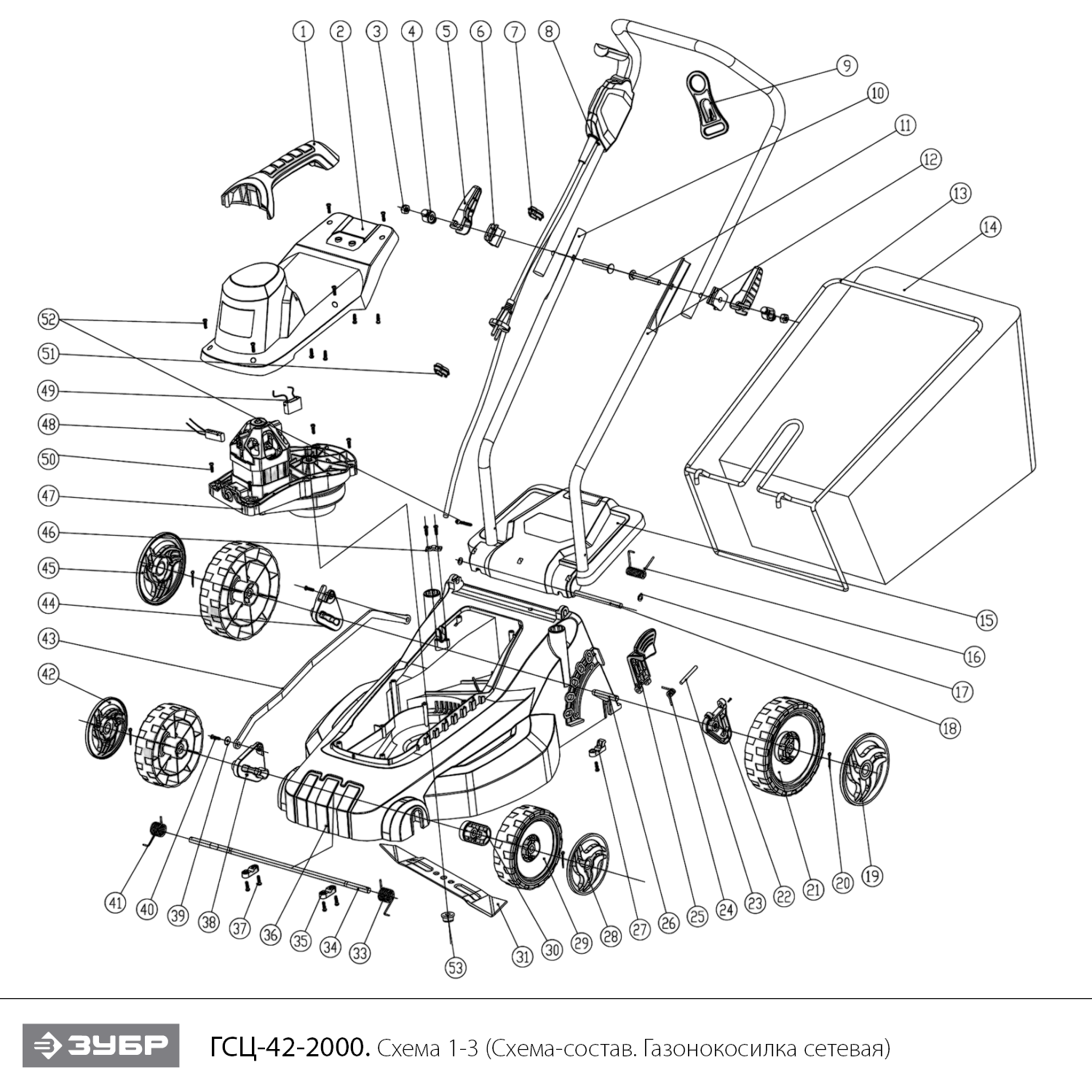 1 2 3 4 5 6 7 8 9 10 11 12 13 14

52 51 49 48 50 47 46 45 44 43 42

15 16 17 18

41 40 39 38 37 36 35 34 33 53 31 30 29 28 27 26 25 24 23 22 21 20 19

ЗУБР

ГСЦ-42-2000. Схема 1-3 (Схема-состав. Газонокосилка сетевая)