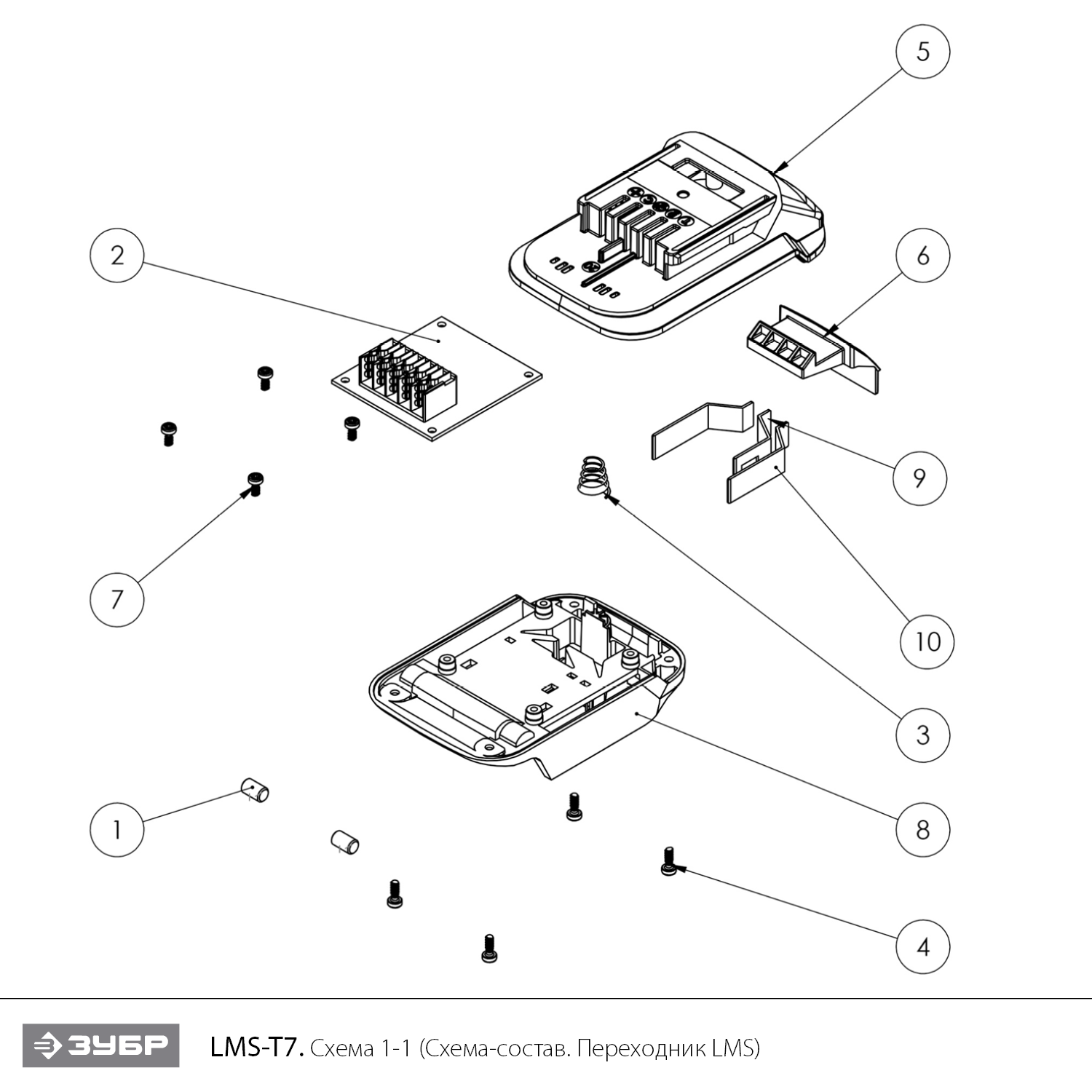 5

2

6

9

7

10

3

1

8

4

ЗУБР

LMS-T7. Схема 1-1 (Схема-состав. Переходник LMS)