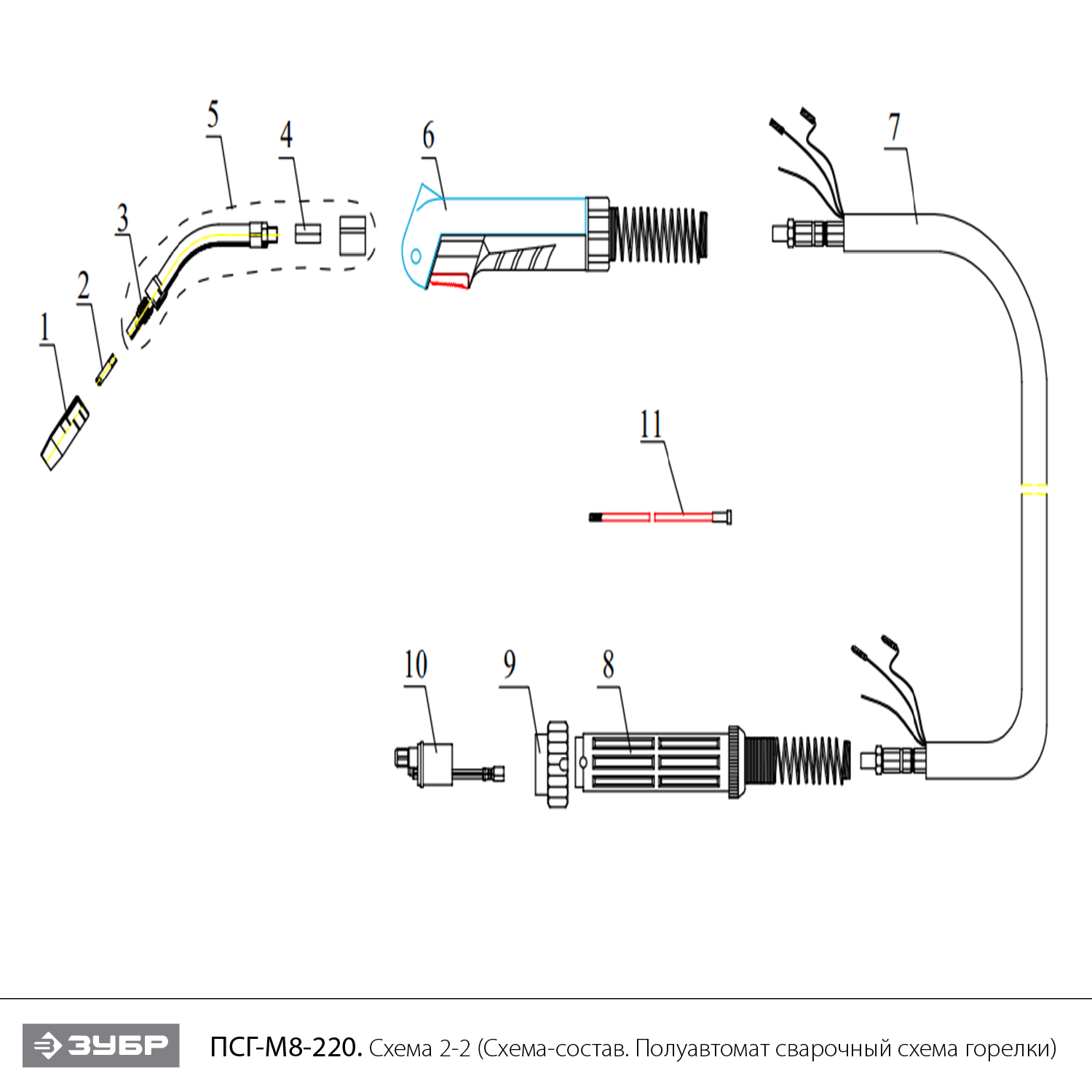 5
4
6
7
3
2
1
11
10
9
8

ЗУБР

ПСГ-М8-220. Схема 2-2 (Схема-состав. Полуавтомат сварочный схема горелки)