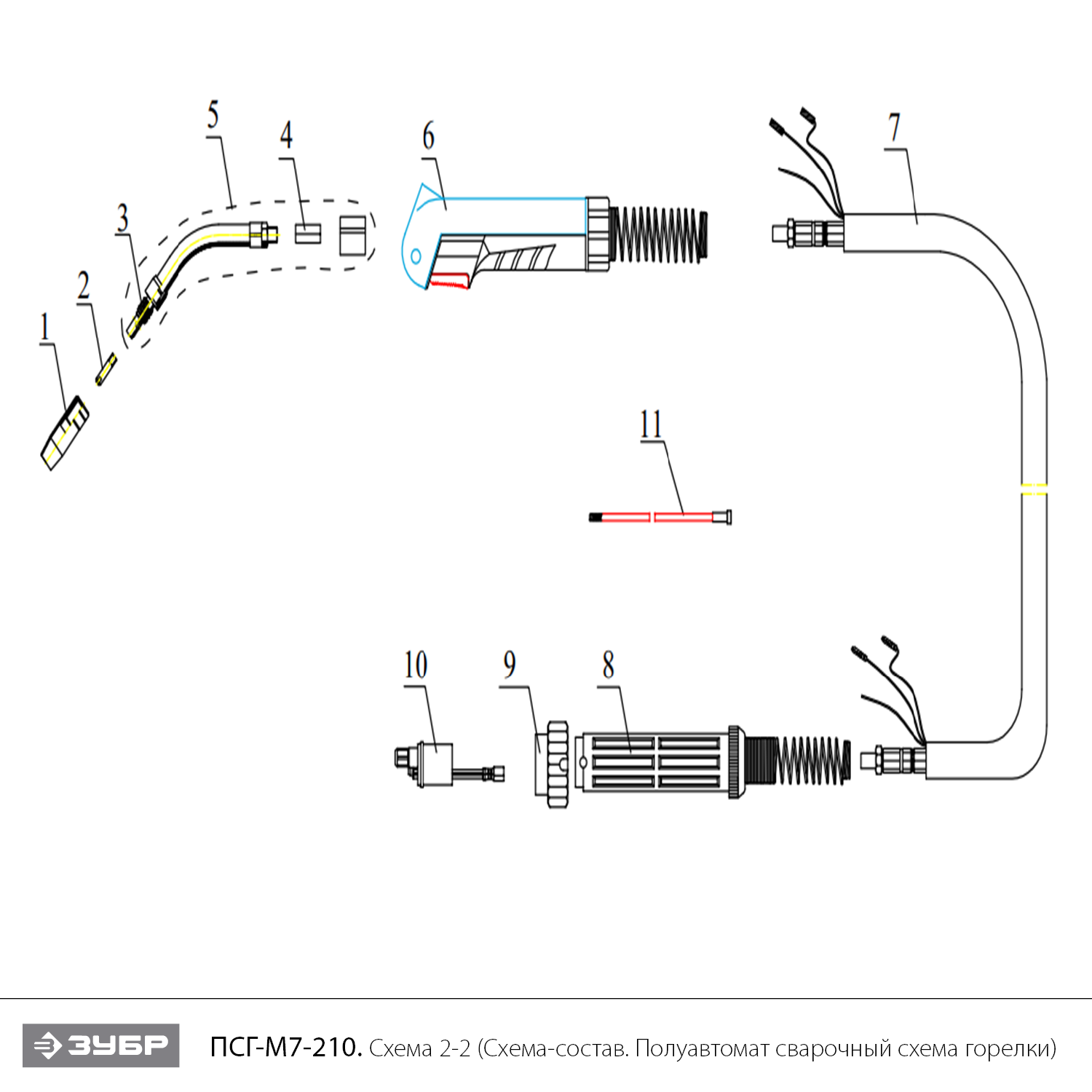 5
4
6
7
3
2
1
11
10
9
8

ЗУБР ПСГ-М7-210. Схема 2-2 (Схема-состав. Полуавтомат сварочный схема горелки)