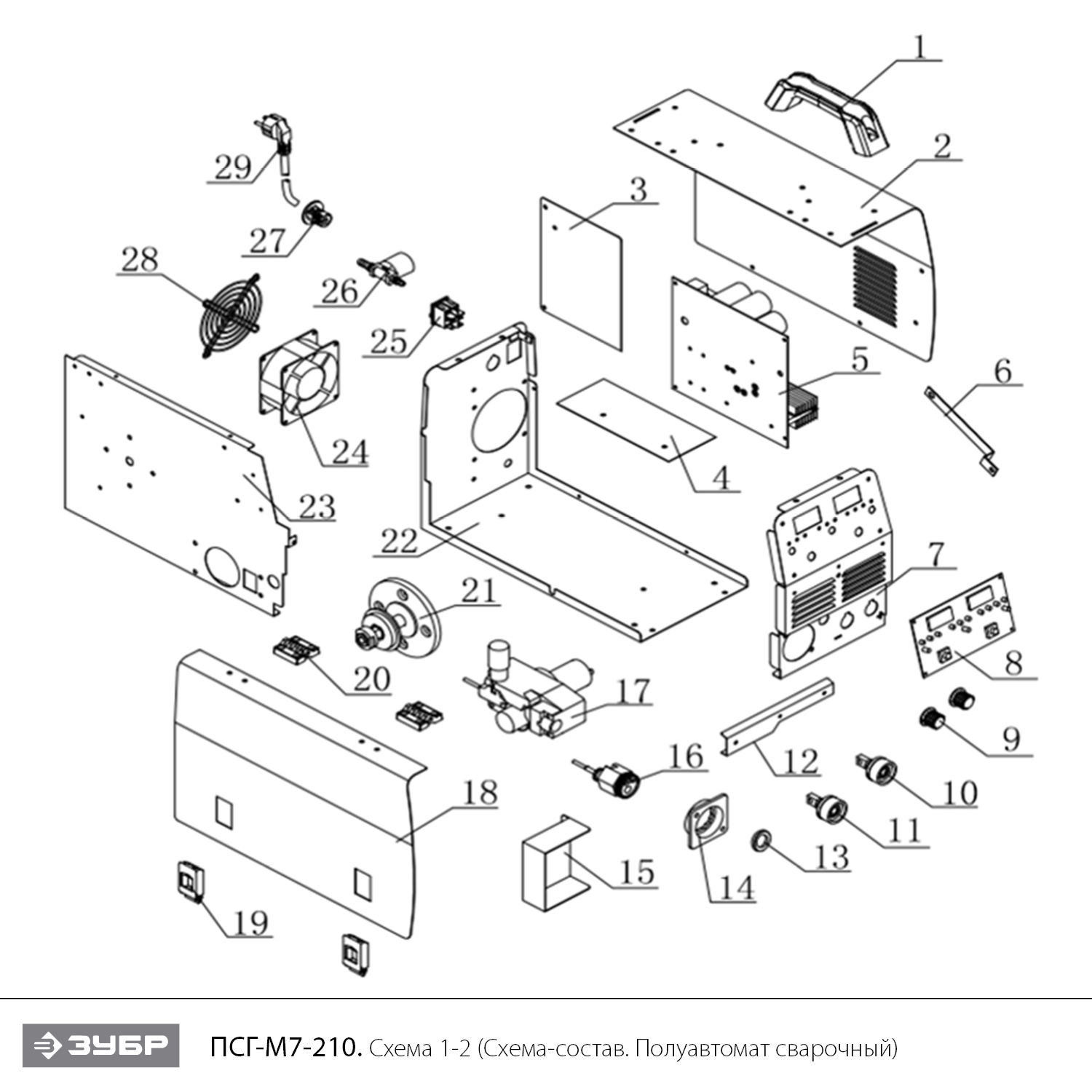 1
2
29
3
27
28
26
25
5
6
24
4
23
22
7
21
8
20
17
9
16
12
10
18
11
13
15
14
19

ЗУБР

ПСГ-М7-210. Схема 1-2 (Схема-состав. Полуавтомат сварочный)