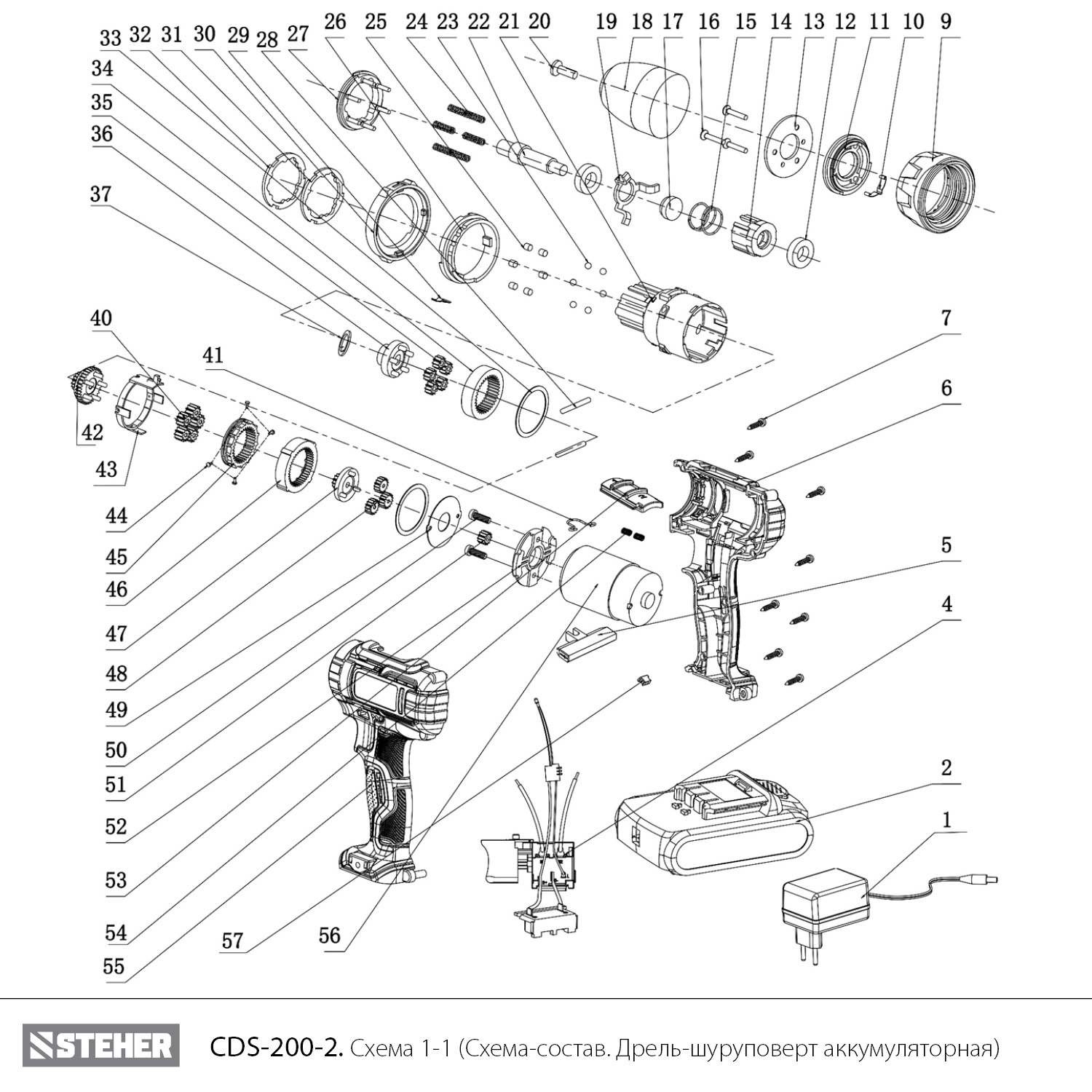 33 32 31 30 29 28 27 26 25 24 23 22 21 20 19 18 17 16 15 14 13 12 11 10 9

34

35

36

37

40

41

42

43

44

45

46

47

48

49

50

51

52

53

54

55

57

56

7

6

5

4

2

1

STEHER

CDS-200-2. Схема 1-1 (Схема-состав. Дрель-шуруповерт аккумуляторная)