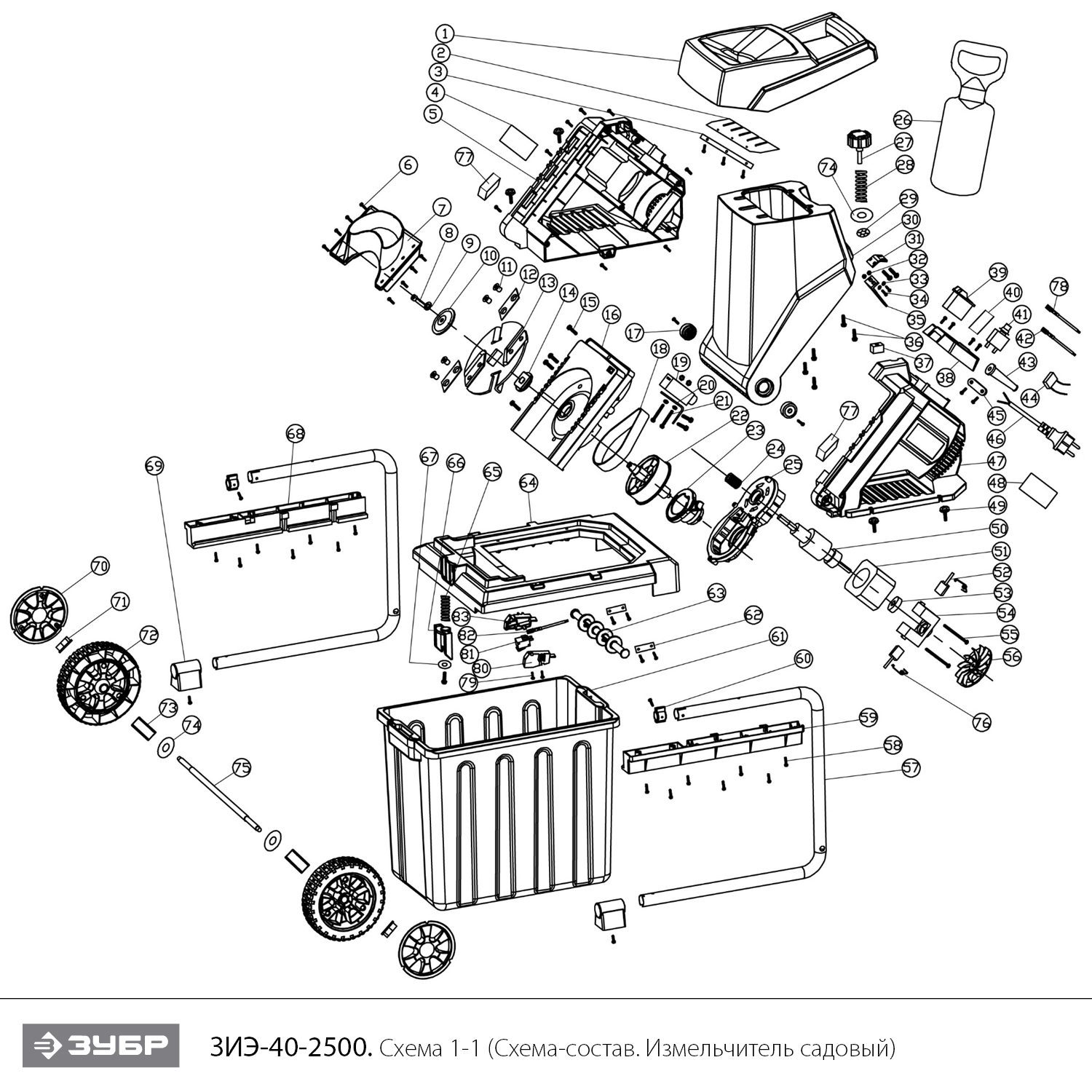 1
2
3
4
5
6
7
8
9
10
11
12
13
14
15
16
17
18
19
20
21
22
23
24
25
26
27
28
29
30
31
32
33
34
35
36
37
38
39
40
41
42
43
44
45
46
47
48
49
50
51
52
53
54
55
56
57
58
59
60
61
62
63
64
65
66
67
68
69
70
71
72
73
74
74
75
76
77
77
78
79
80
81
82
83

ЗУБР

ЗИЭ-40-2500. Схема 1-1 (Схема-состав. Измельчитель садовый)