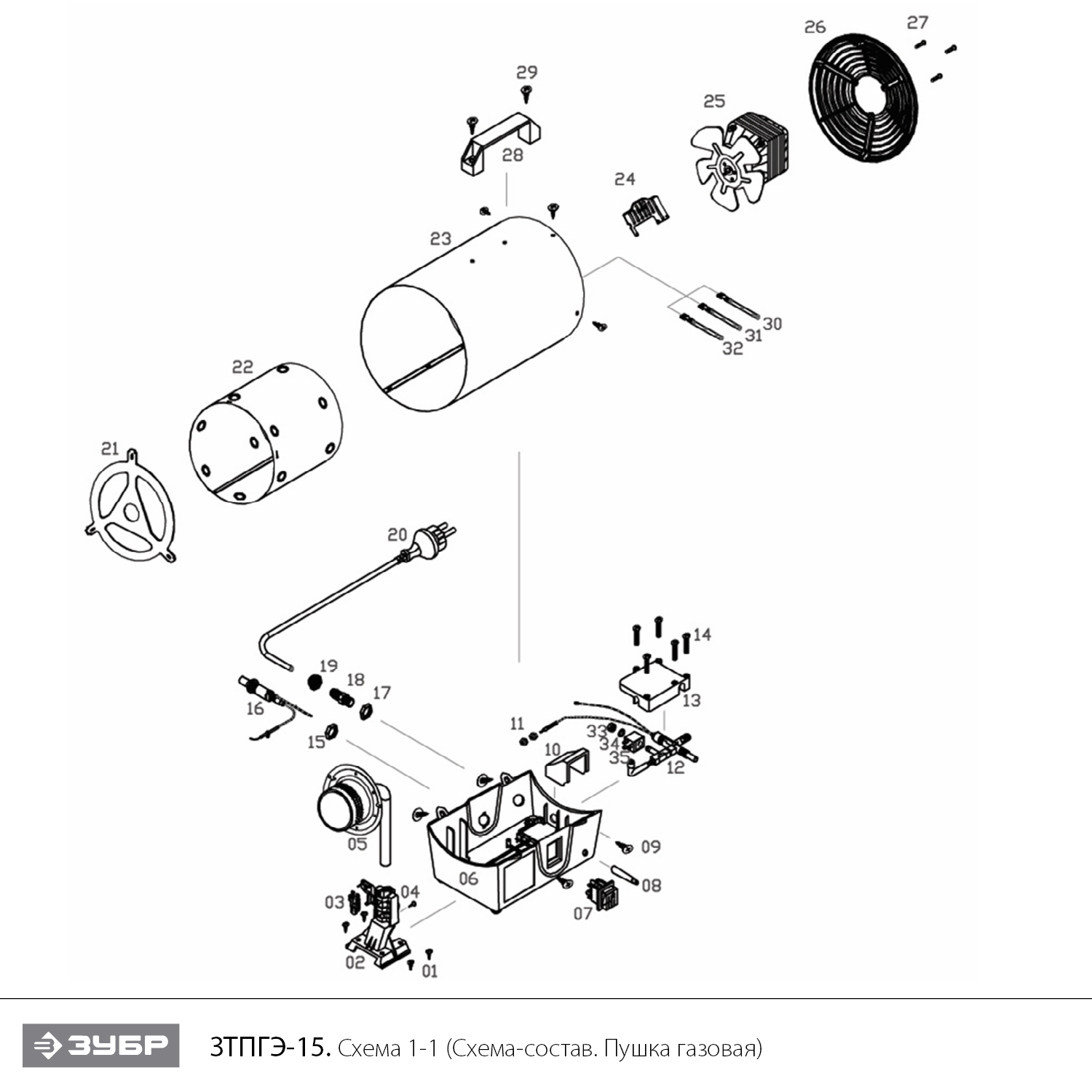 26
27
29
25
28
24
23
30
31
32
22
21
20
14
19
18
17
13
16
11
33
34
35
15
10
12
05
09
06
08
03
04
07
02
01

ЗУБР

ЗТПГЭ-15. Схема 1-1 (Схема-состав. Пушка газовая)