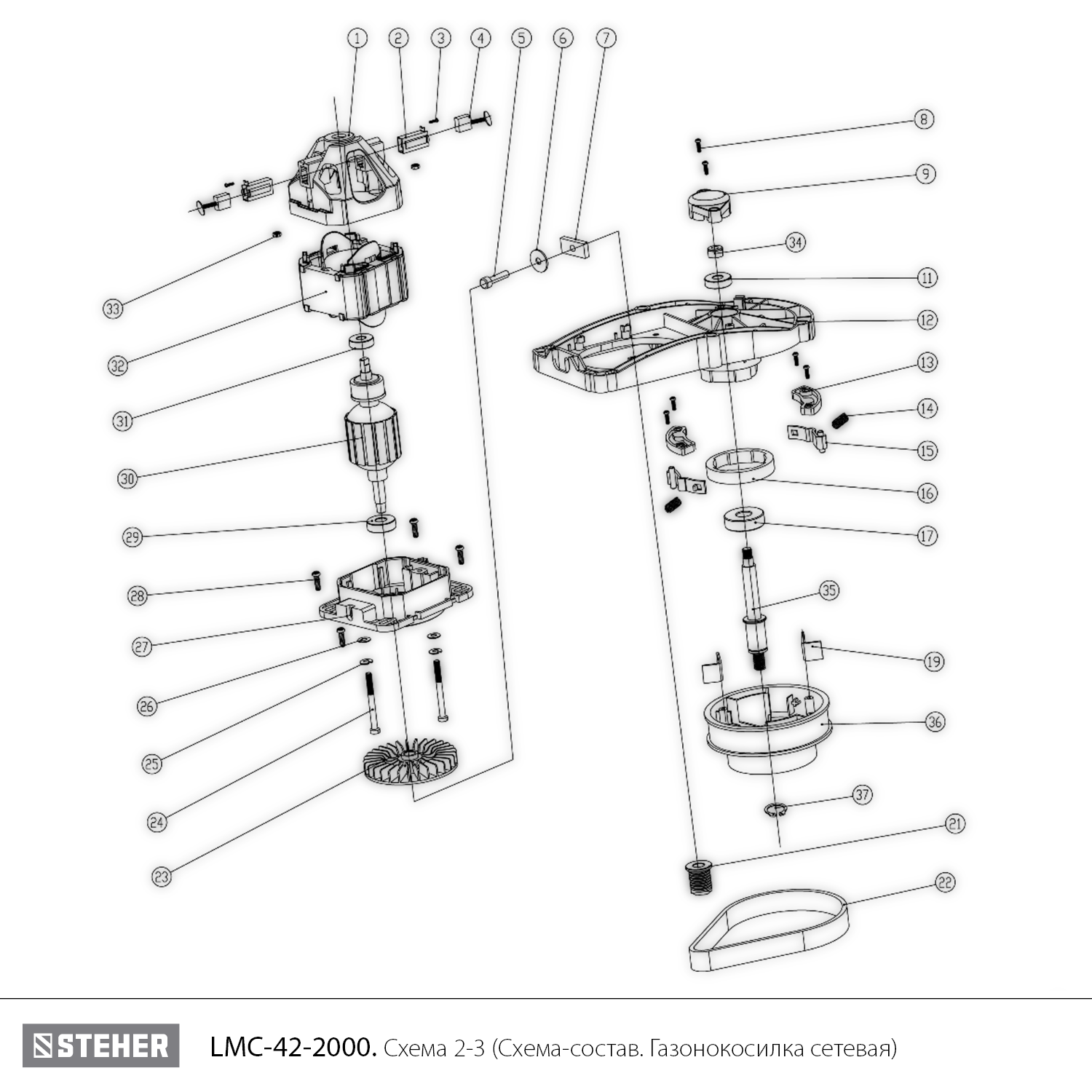 1 2 3 4 5 6 7

8

9

34

11

12

13

14

15

16

17

35

19

36

37

21

22

33

32

31

30

29

28

27

26

25

24

23

STEHER

LMC-42-2000. Схема 2-3 (Схема-состав. Газонокосилка сетевая)