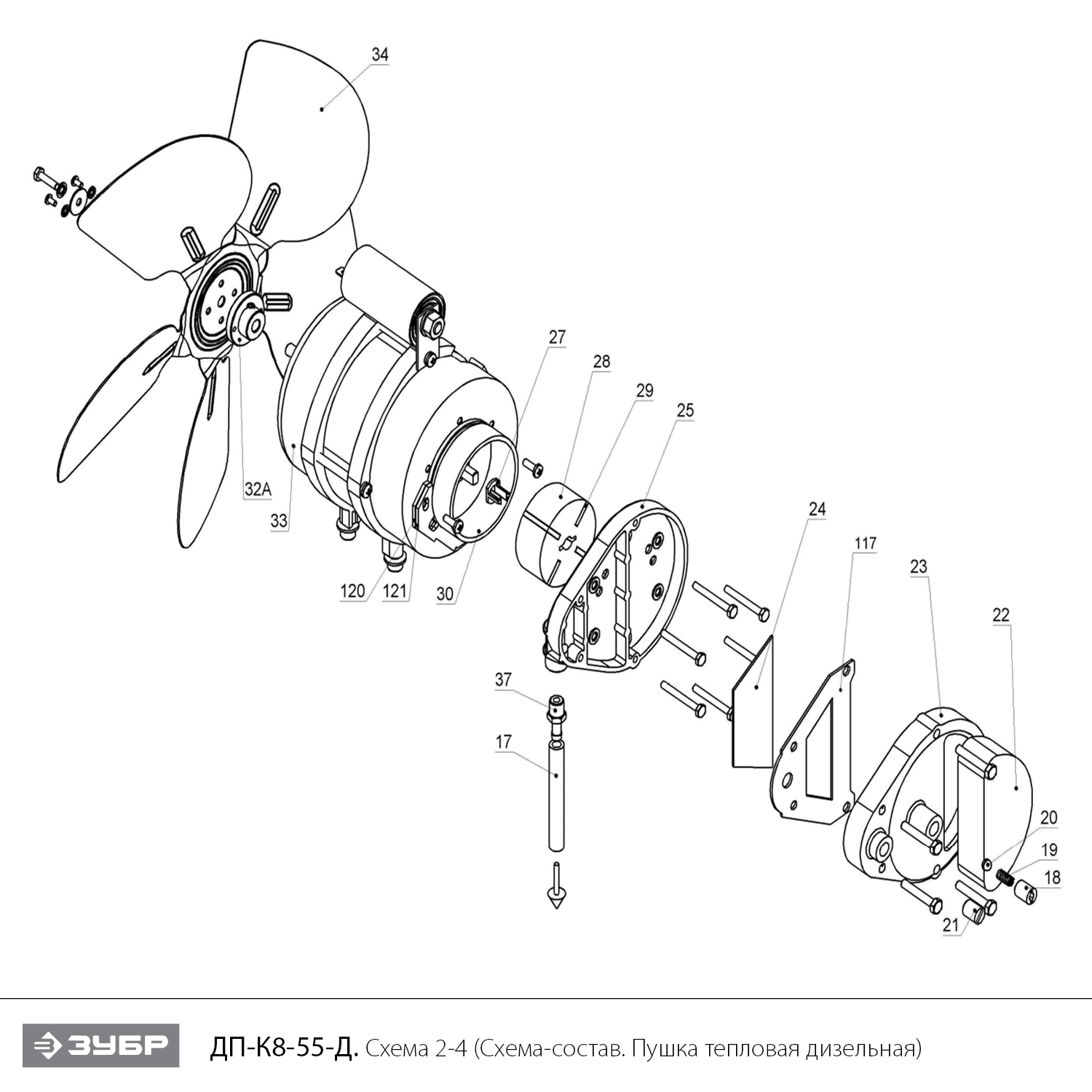 34

27

28

29

25

32A

33

120

121

30

24

117

23

22

37

17

20

19

18

21

ЗУБР

ДП-К8-55-Д. Схема 2-4 (Схема-состав. Пушка тепловая дизельная)