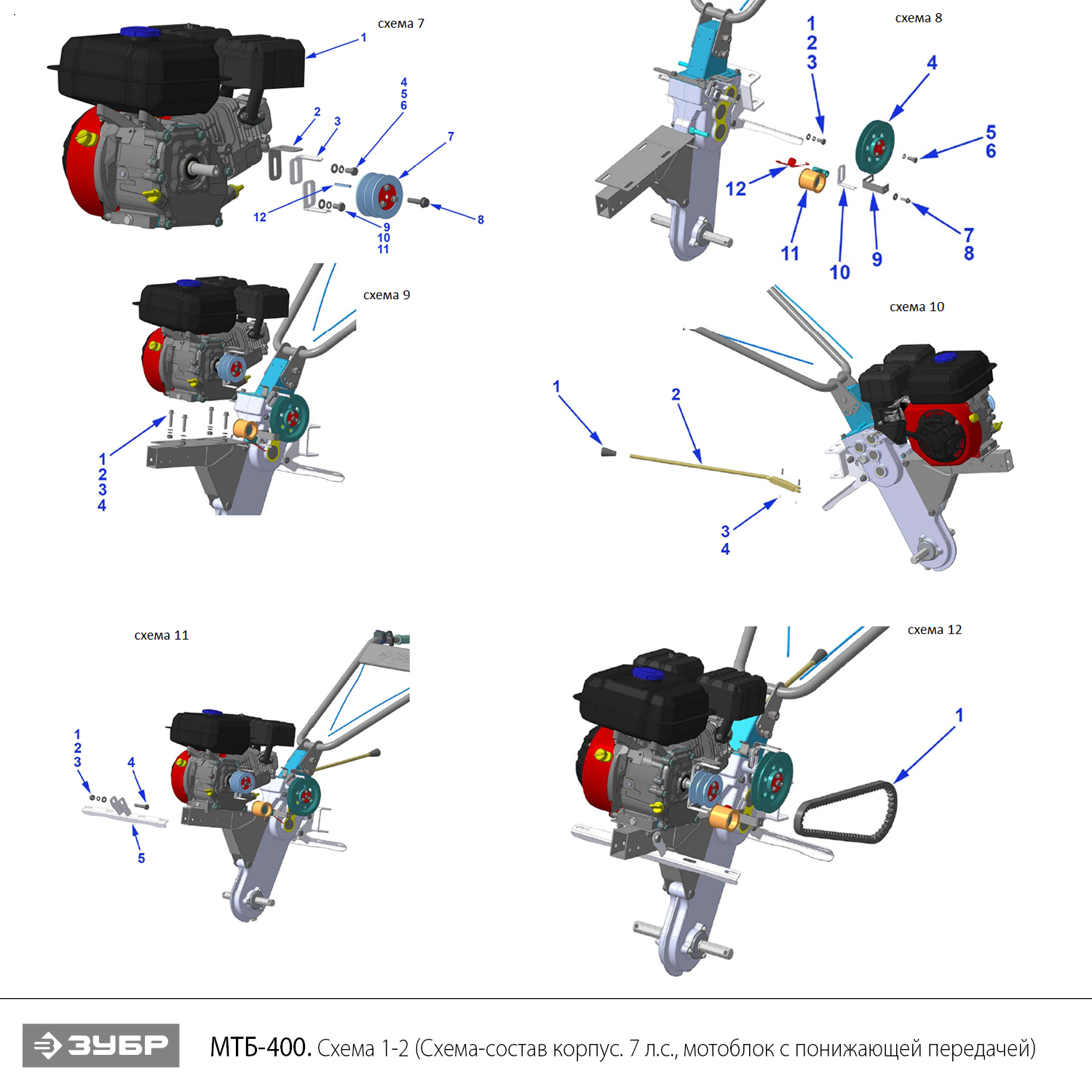 схема 7

1
2
3
4
5
6
7
8
9
10
11
12

схема 8

1
2
3
4
5
6
7
8
9
10
11
12

схема 9

1
2
3
4

схема 10

1
2
3
4

схема 11

1
2
3
4
5

схема 12

1

ЗУБР

МТБ-400. Схема 1-2 (Схема-состав корпус. 7 л.с., мотоблок с понижающей передачей)