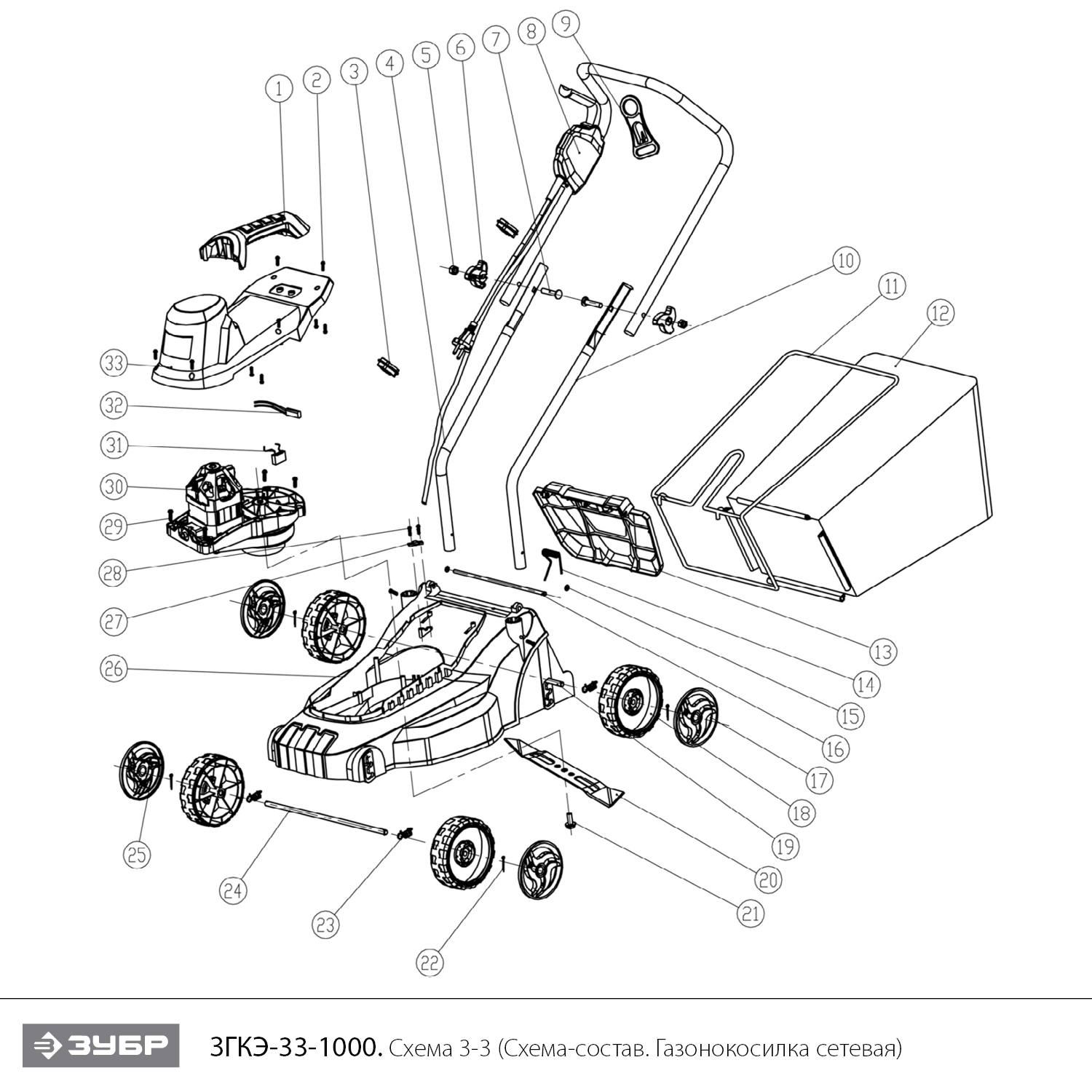 1
2
3
4
5
6
7
8
9
10
11
12
13
14
15
16
17
18
19
20
21
22
23
24
25
26
27
28
29
30
31
32
33

ЗУБР

ЗГКЭ-33-1000. Схема 3-3 (Схема-состав. Газонокосилка сетевая)