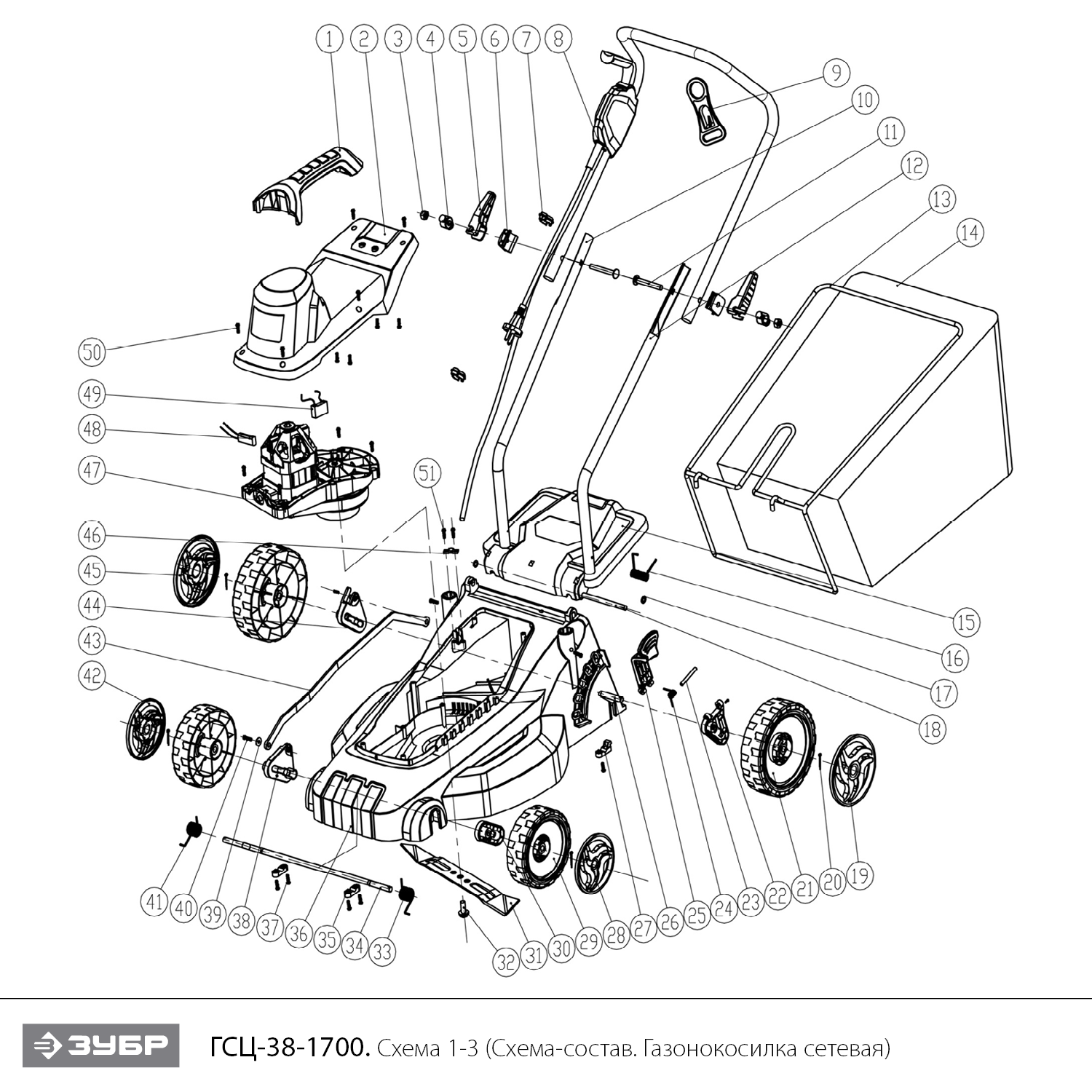 1 2 3 4 5 6 7 8 9 10 11 12 13 14

50 49 48 47 51 46 45 44 43 42

15 16 17 18

41 40 39 38 37 36 35 34 33 32 31 30 29 28 27 26 25 24 23 22 21 20 19

ЗУБР

ГСЦ-38-1700. Схема 1-3 (Схема-состав. Газонокосилка сетевая)