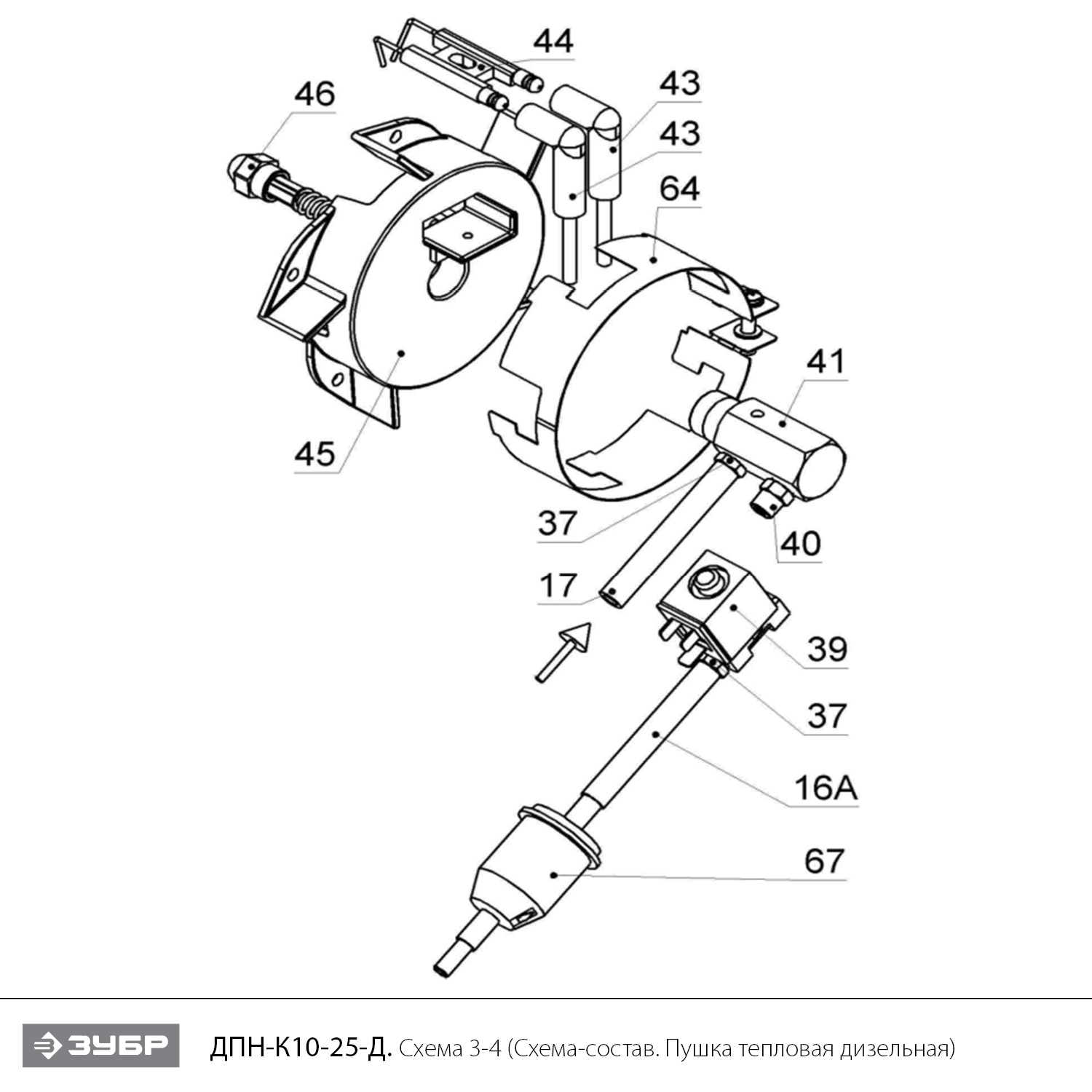 44
46
43
43
64
41
45
37
40
17
39
37
16A
67

ЗУБР
ДПН-К10-25-Д. Схема 3-4 (Схема-состав. Пушка тепловая дизельная)