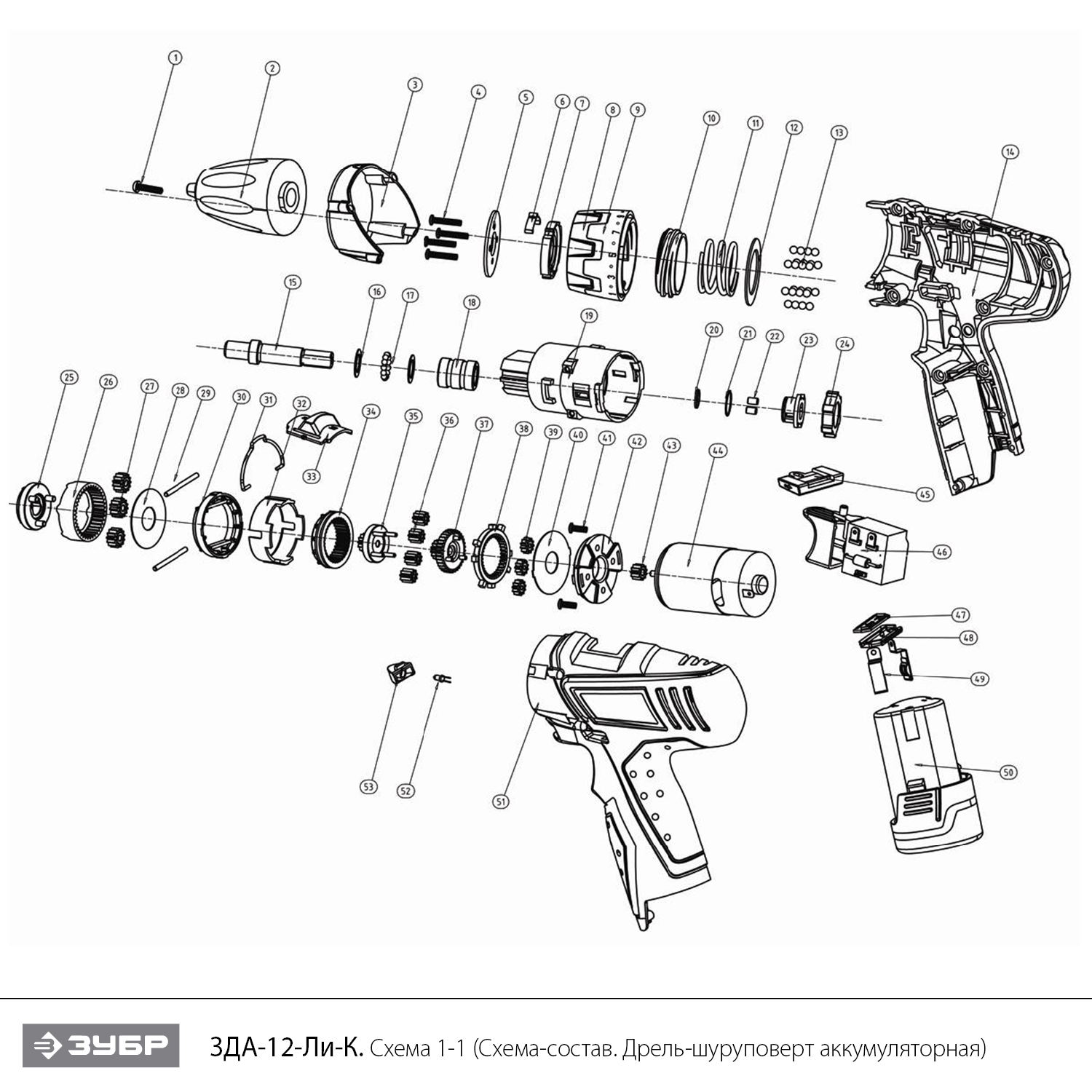 1 2 3 4 5 6 7 8 9 10 11 12 13 14

15 16 17 18 19 20 21 22 23 24

25 26 27 28 29 30 31 32 33 34 35 36 37 38 39 40 41 42 43 44

45 46 47 48 49 50

51 52 53

ЗУБР

ЗДА-12-Ли-К. Схема 1-1 (Схема-состав. Дрель-шуруповерт аккумуляторная)